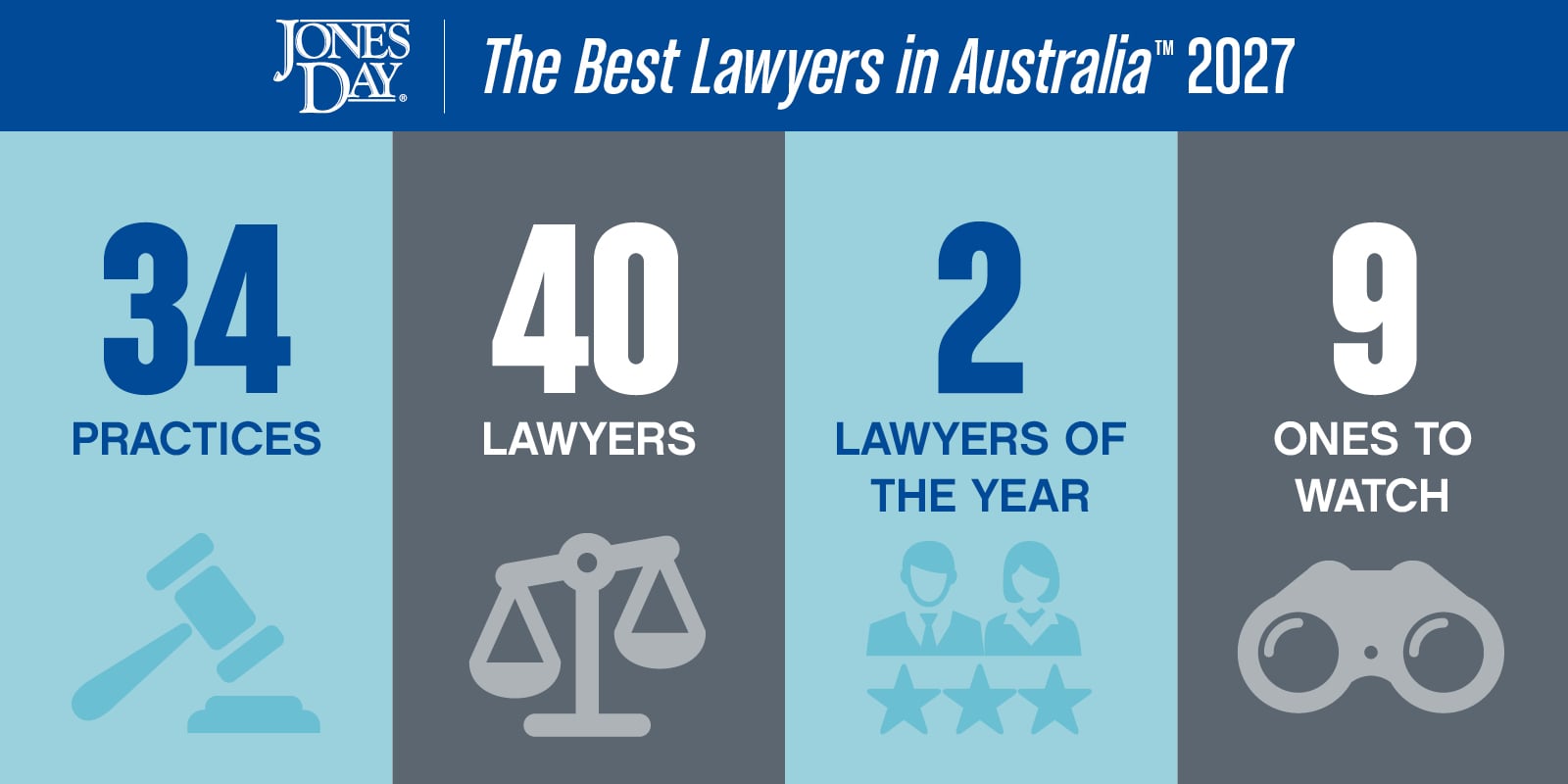 JONES DAY®

The Best Lawyers in Australia™ 2027

34
PRACTICES

40
LAWYERS

2
LAWYERS OF THE YEAR

9
ONES TO WATCH