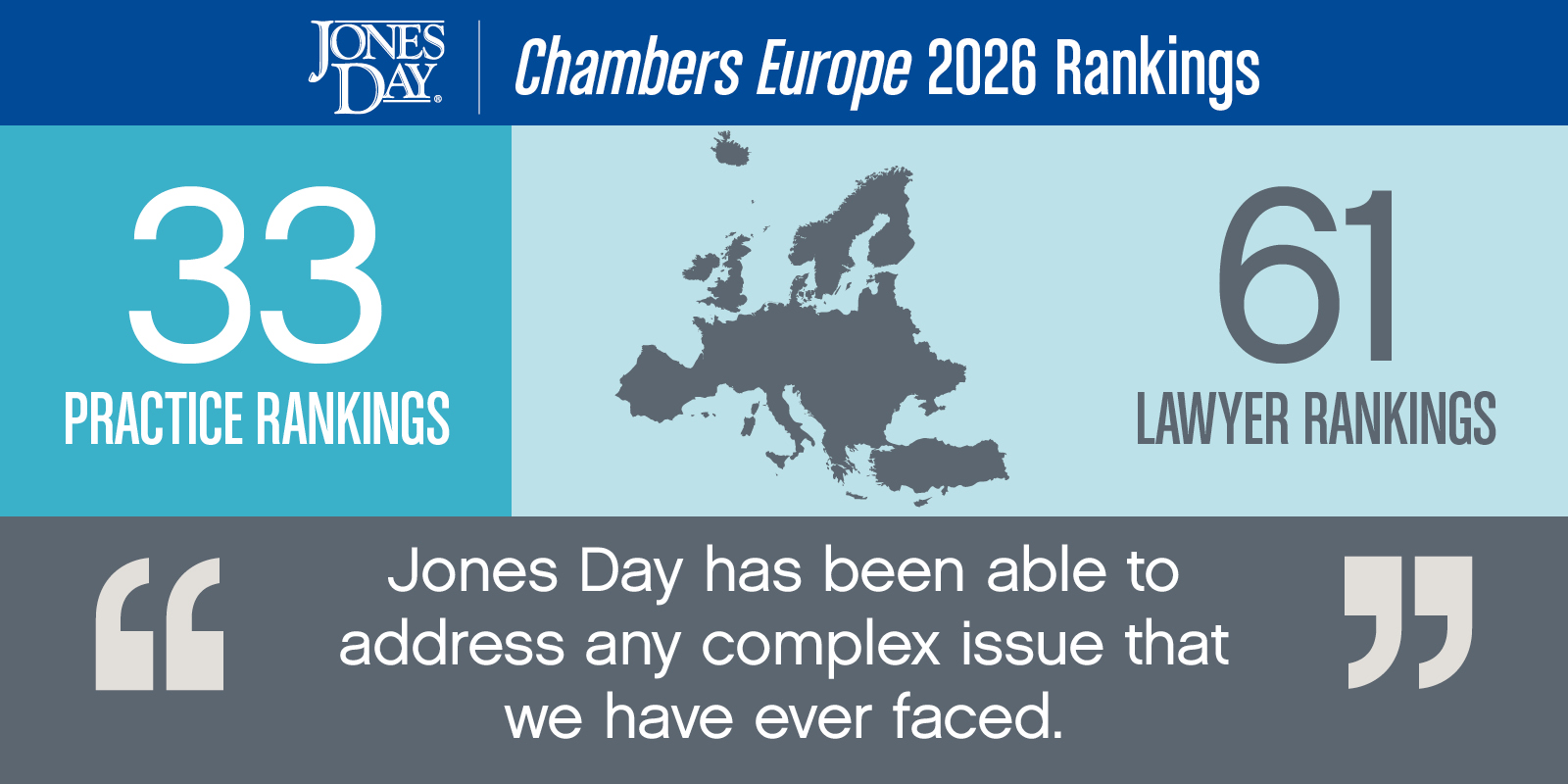 JONES DAY®

Chambers Europe 2026 Rankings

33
PRACTICE RANKINGS

61
LAWYER RANKINGS

“Jones Day has been able to address any complex issue that we have ever faced.”