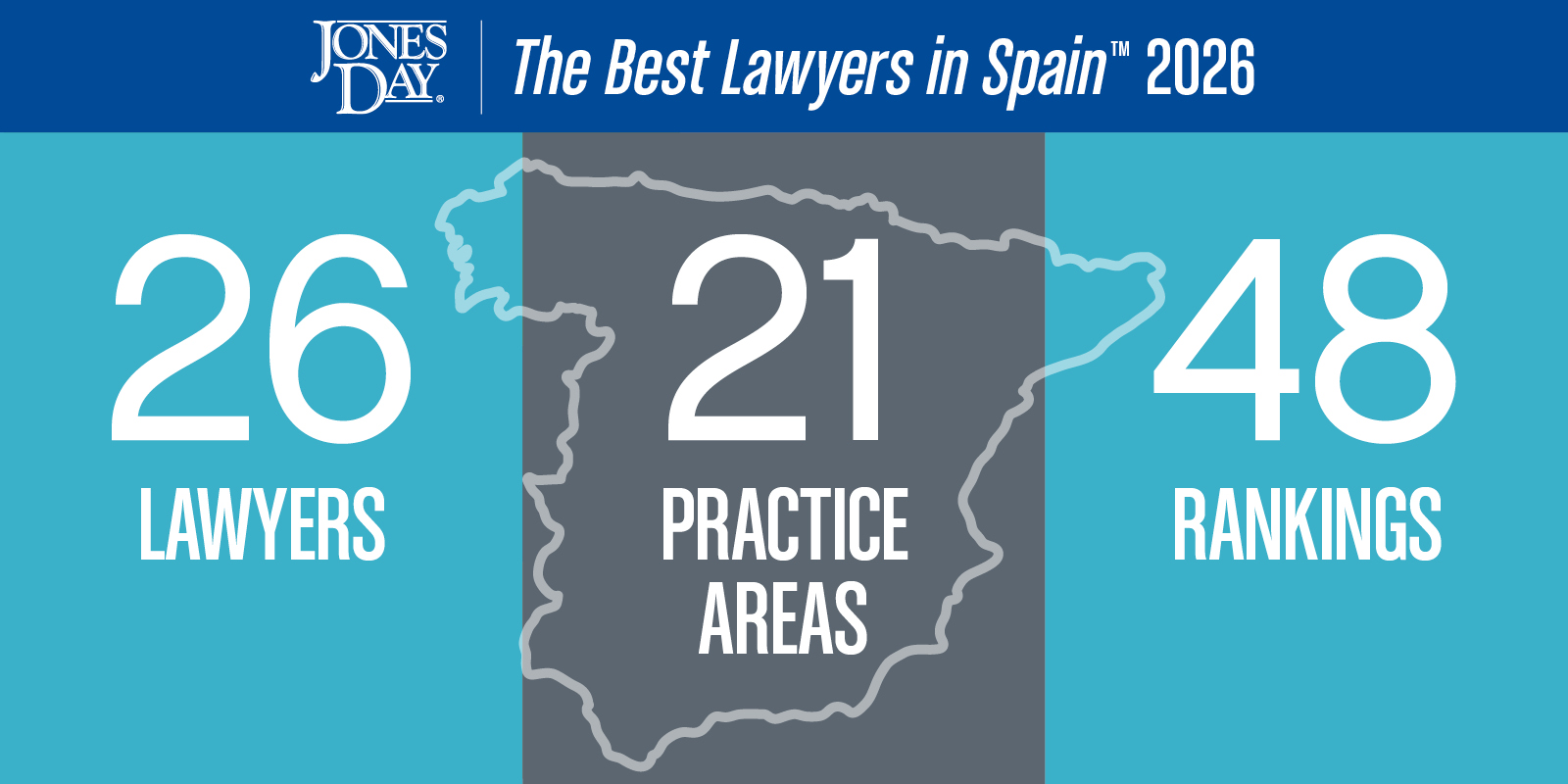 JONES DAY®

The Best Lawyers in Spain™ 2026

26
LAWYERS

21
PRACTICE AREAS

48
RANKINGS