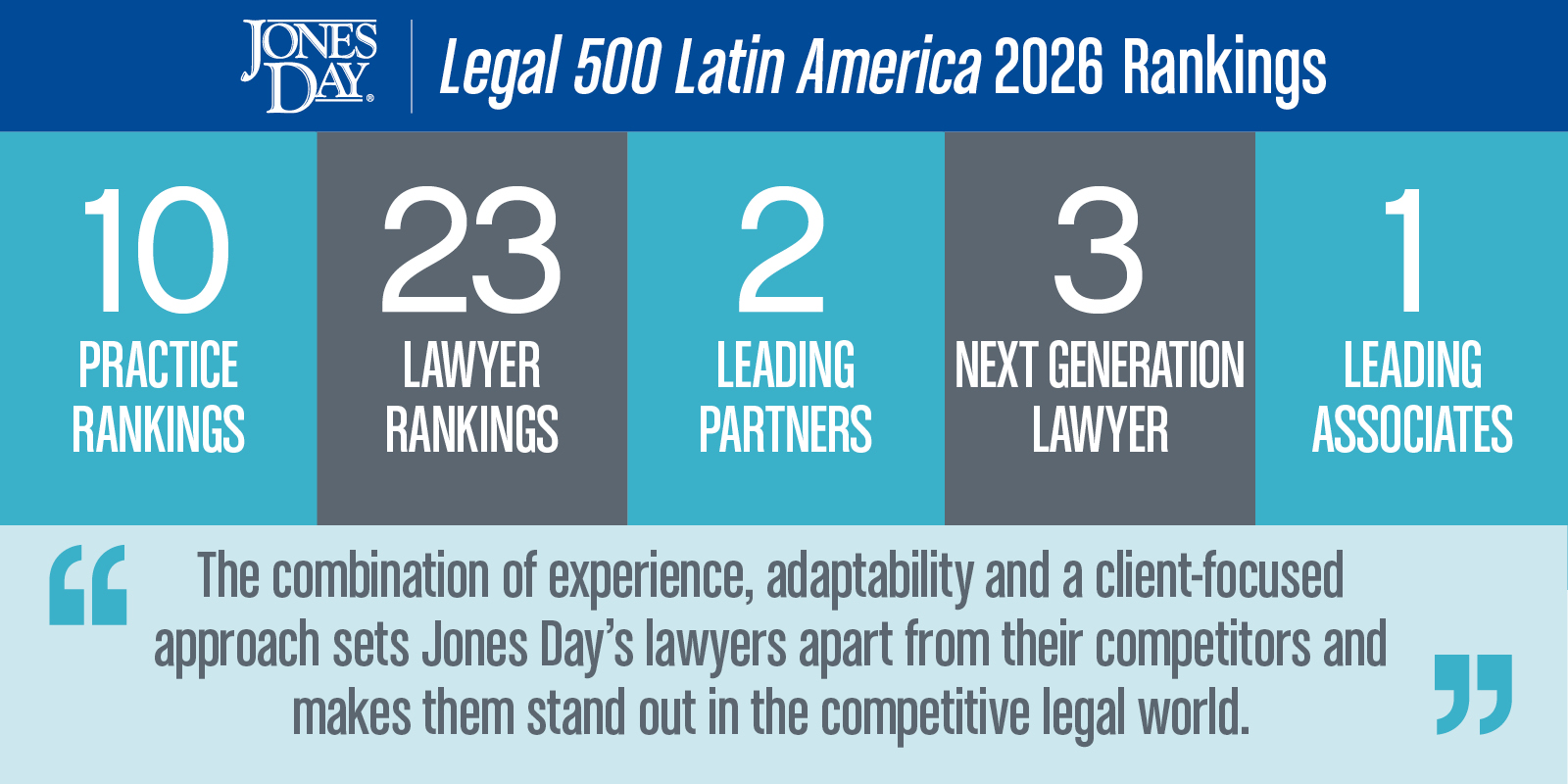 JONES DAY®

Legal 500 Latin America 2026 Rankings

10
PRACTICE RANKINGS

23
LAWYER RANKINGS

2
LEADING PARTNERS

3
NEXT GENERATION LAWYER

1
LEADING ASSOCIATES

“The combination of experience, adaptability and a client-focused approach sets Jones Day’s lawyers apart from their competitors and makes them stand out in the competitive legal world.”