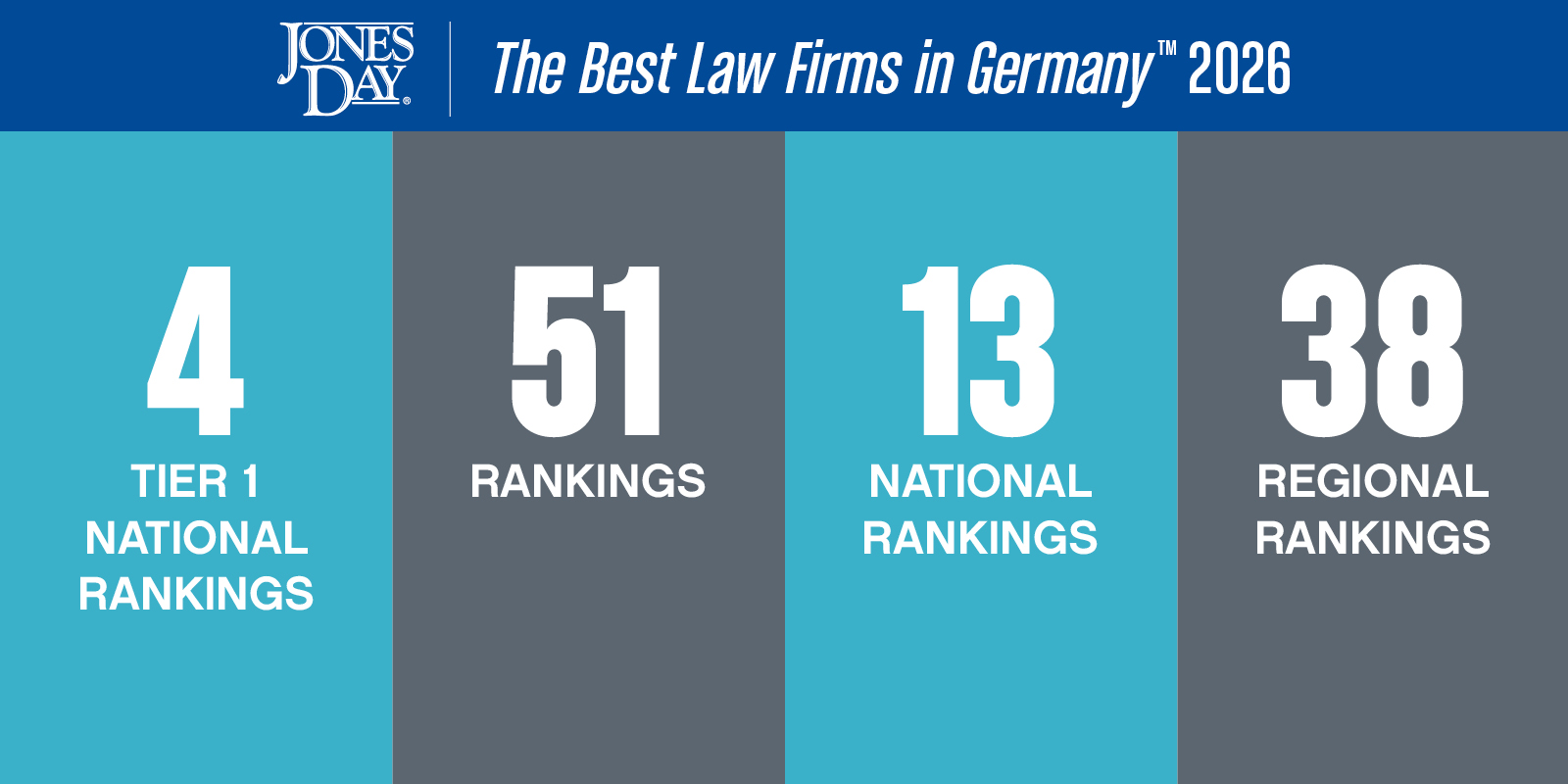 JONES DAY®

The Best Law Firms in Germany™ 2026

4
TIER 1 NATIONAL RANKINGS

51
RANKINGS

13
NATIONAL RANKINGS

38
REGIONAL RANKINGS