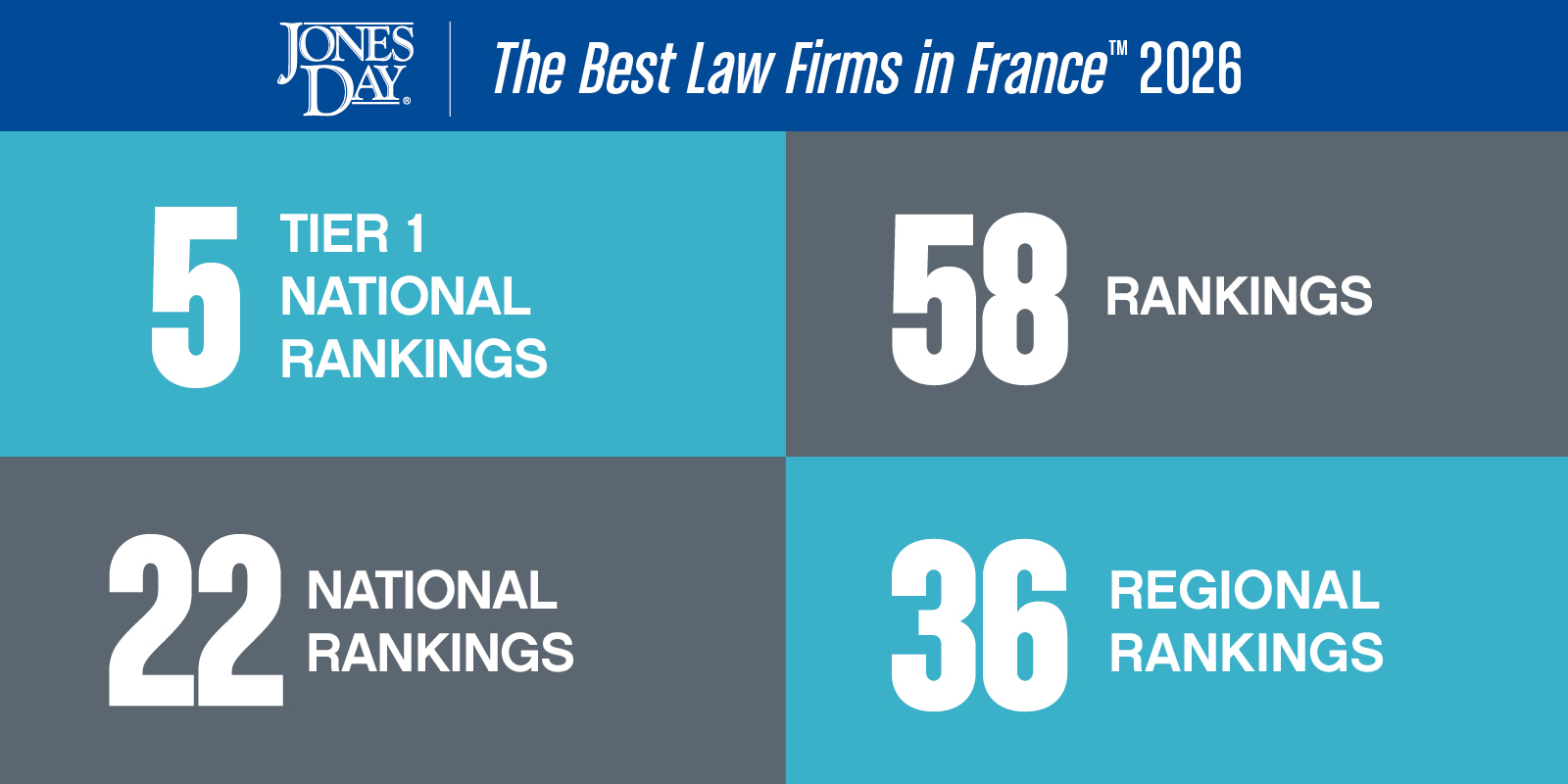 JONES DAY®

The Best Law Firms in France™ 2026

5 TIER 1 NATIONAL RANKINGS

58 RANKINGS

22 NATIONAL RANKINGS

36 REGIONAL RANKINGS