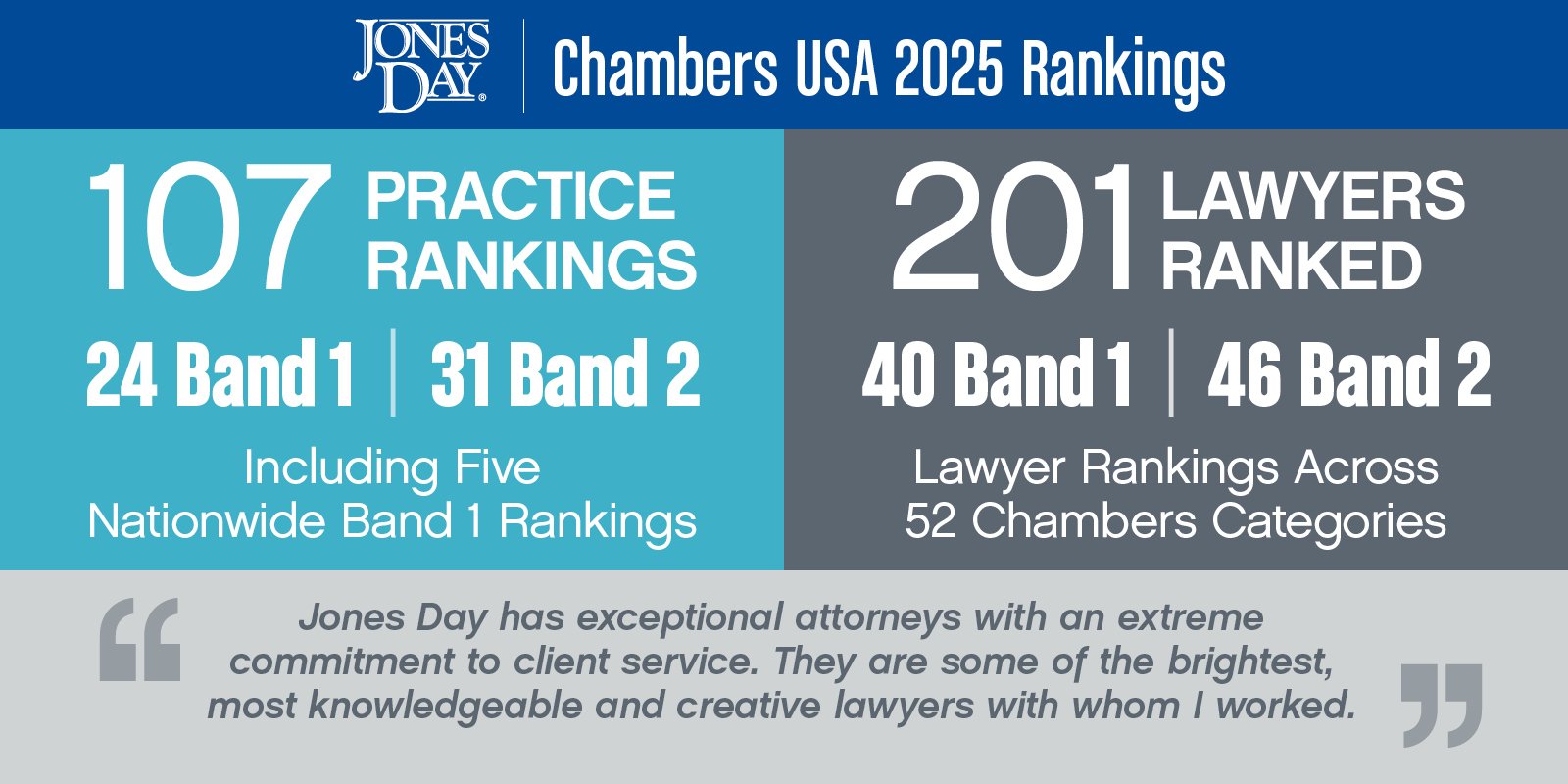 JONES DAY®

Chambers USA 2025 Rankings

107 PRACTICE RANKINGS

24 Band 1 | 31 Band 2

Including Five Nationwide Band 1 Rankings

201 LAWYERS RANKED

40 Band 1 | 46 Band 2

Lawyer Rankings Across 52 Chambers Categories

“Jones Day has exceptional attorneys with an extreme commitment to client service. They are some of the brightest, most knowledgeable and creative lawyers with whom I worked.”