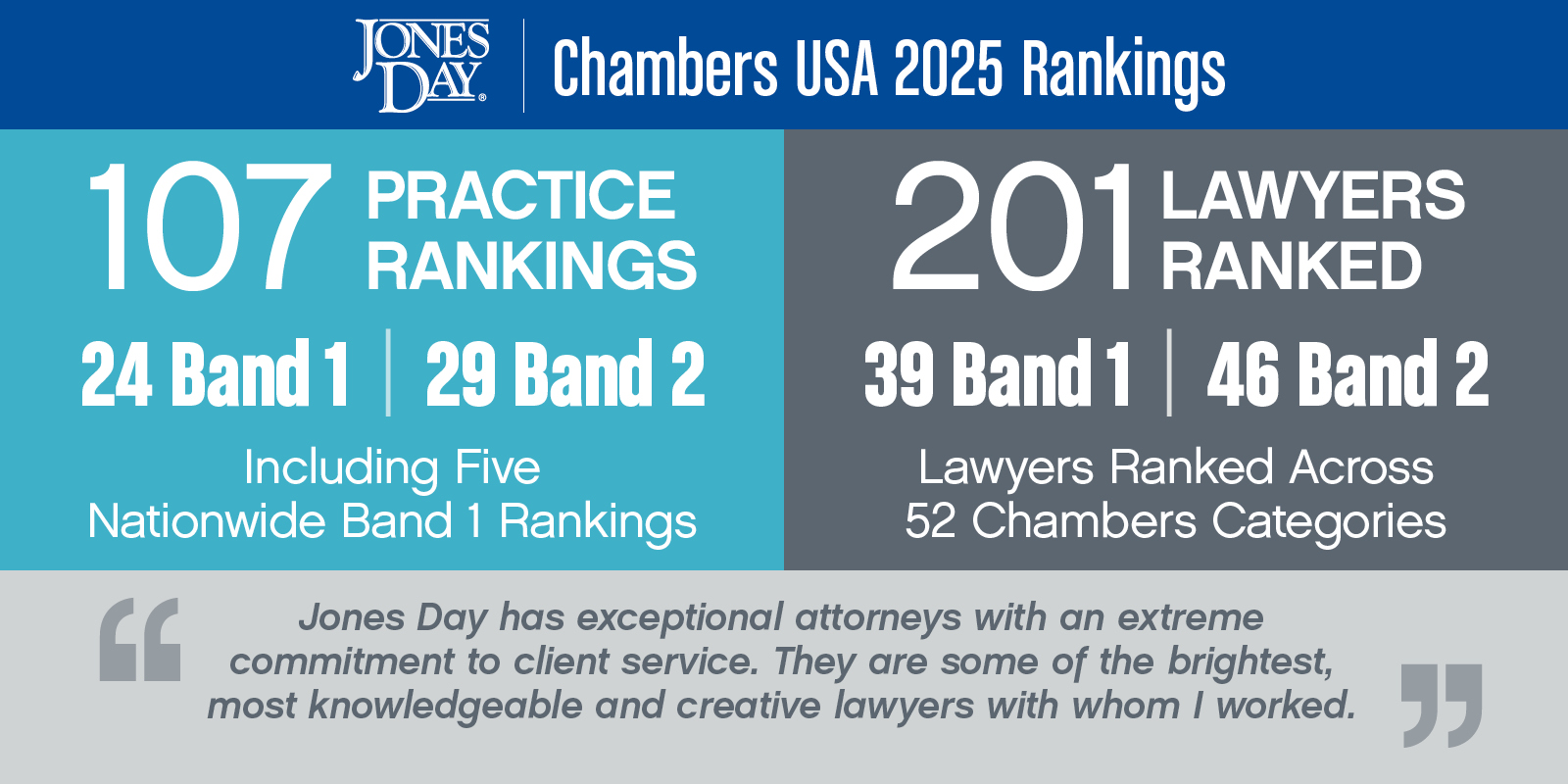 JONES DAY®

Chambers USA 2025 Rankings

107 PRACTICE RANKINGS

24 Band 1 | 29 Band 2

Including Five Nationwide Band 1 Rankings

201 LAWYERS RANKED

39 Band 1 | 46 Band 2

Lawyers Ranked Across 52 Chambers Categories

“Jones Day has exceptional attorneys with an extreme commitment to client service. They are some of the brightest, most knowledgeable and creative lawyers with whom I worked.”