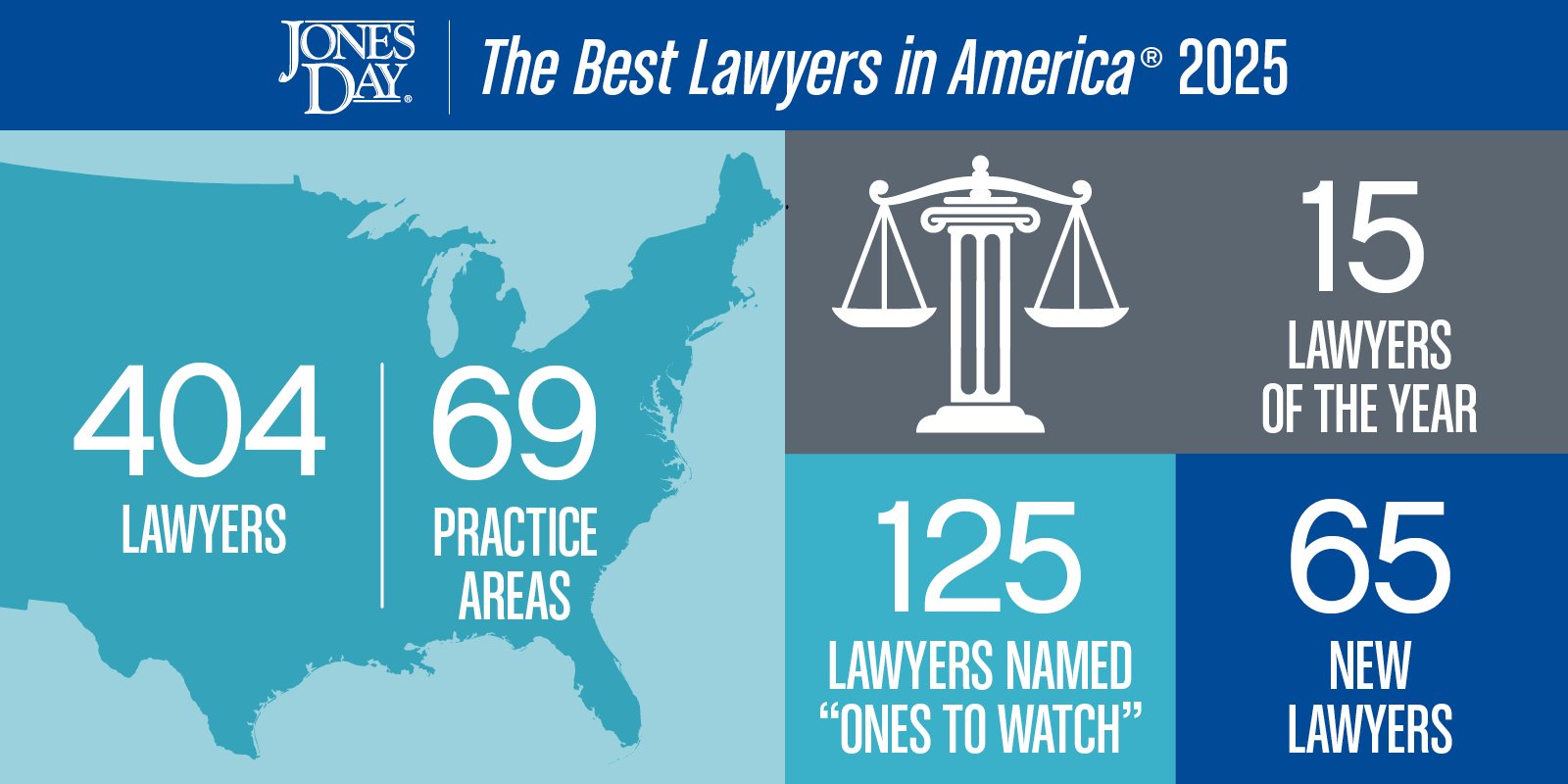 JONES DAY®

The Best Lawyers in America® 2025

404
LAWYERS

69
PRACTICE AREAS

15
LAWYERS OF THE YEAR

125
LAWYERS NAMED "ONES TO WATCH"

65
NEW LAWYERS