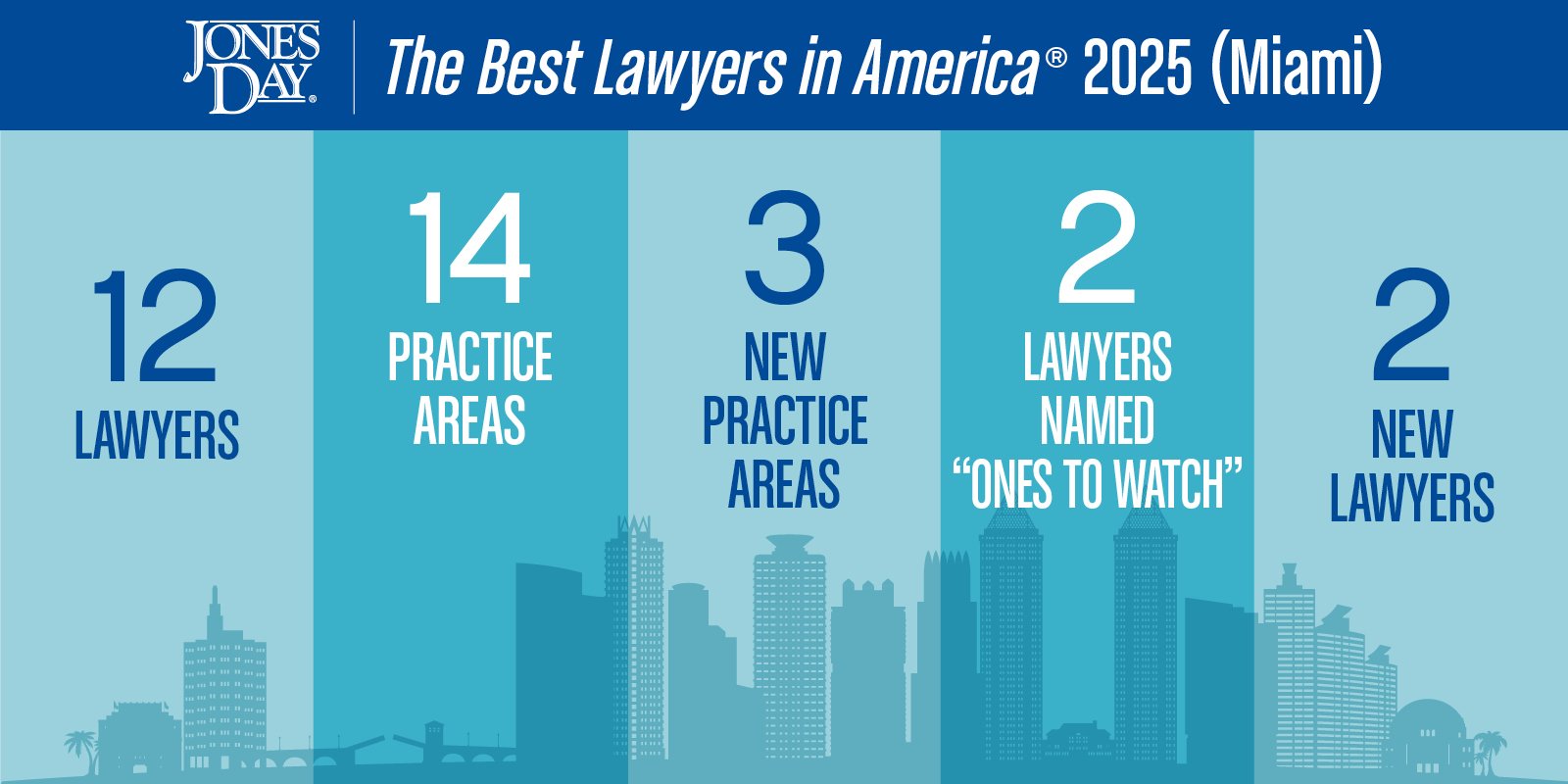 JONES DAY®

The Best Lawyers in America® 2025 (Miami)

12
LAWYERS

14
PRACTICE AREAS

3
NEW PRACTICE AREAS

2
LAWYERS NAMED "ONES TO WATCH"

2
NEW LAWYERS