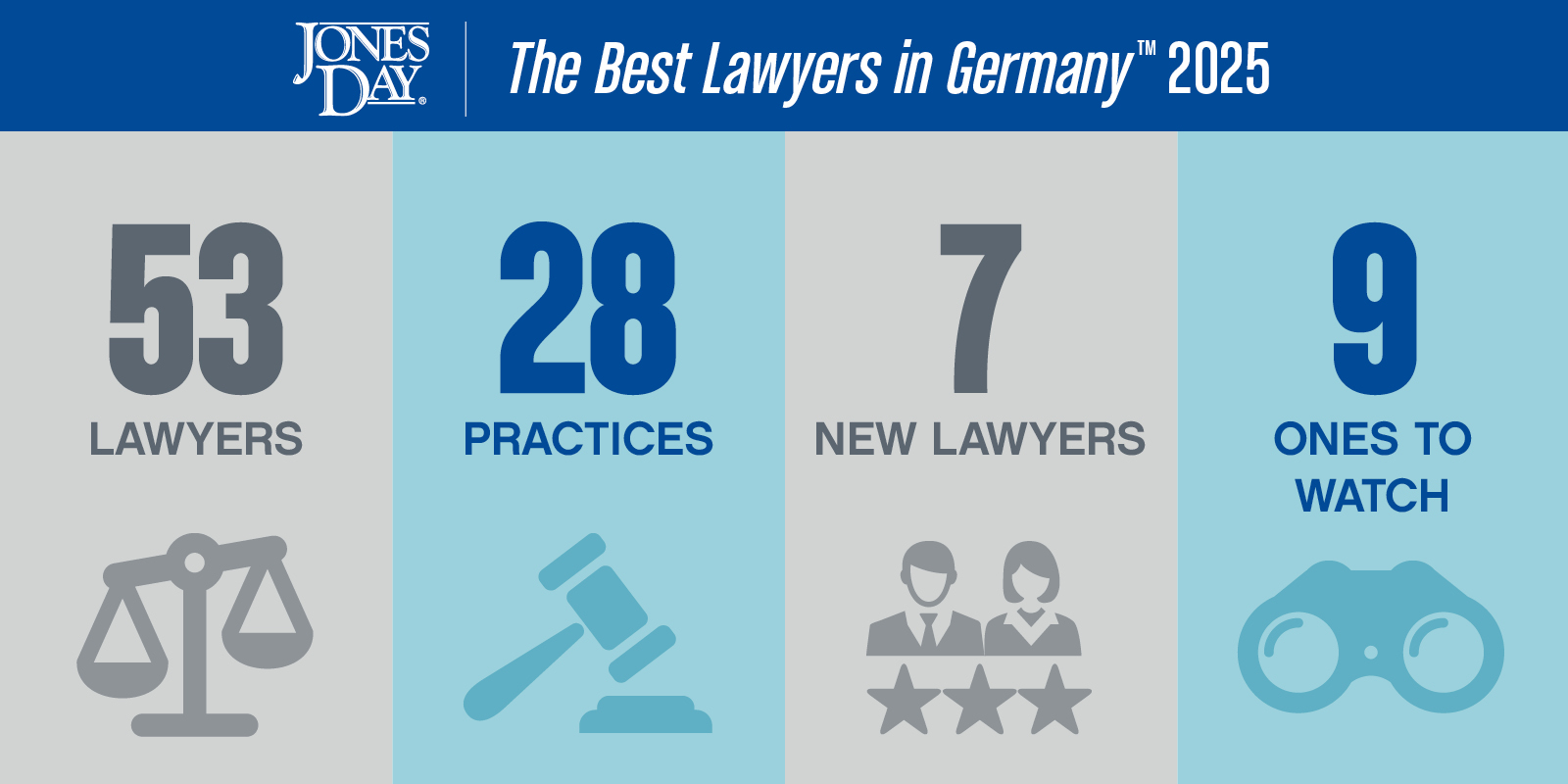 JONES DAY®

The Best Lawyers in Germany™ 2025

53
LAWYERS

28
PRACTICES

7
NEW LAWYERS

9
ONES TO WATCH