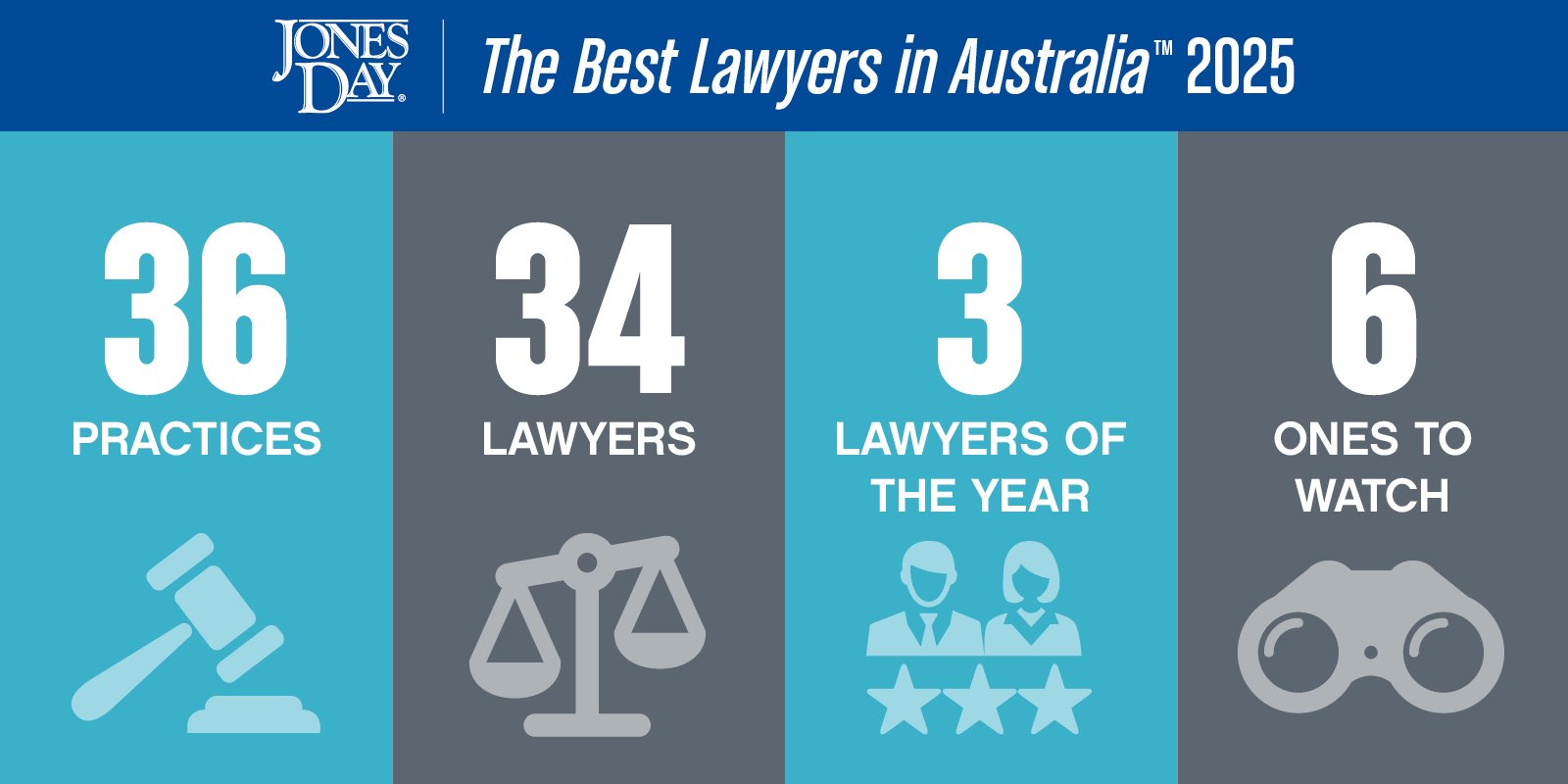 JONES DAY®

The Best Lawyers in Australia™ 2025

36
PRACTICES

34
LAWYERS

3
LAWYERS OF THE YEAR

6
ONES TO WATCH