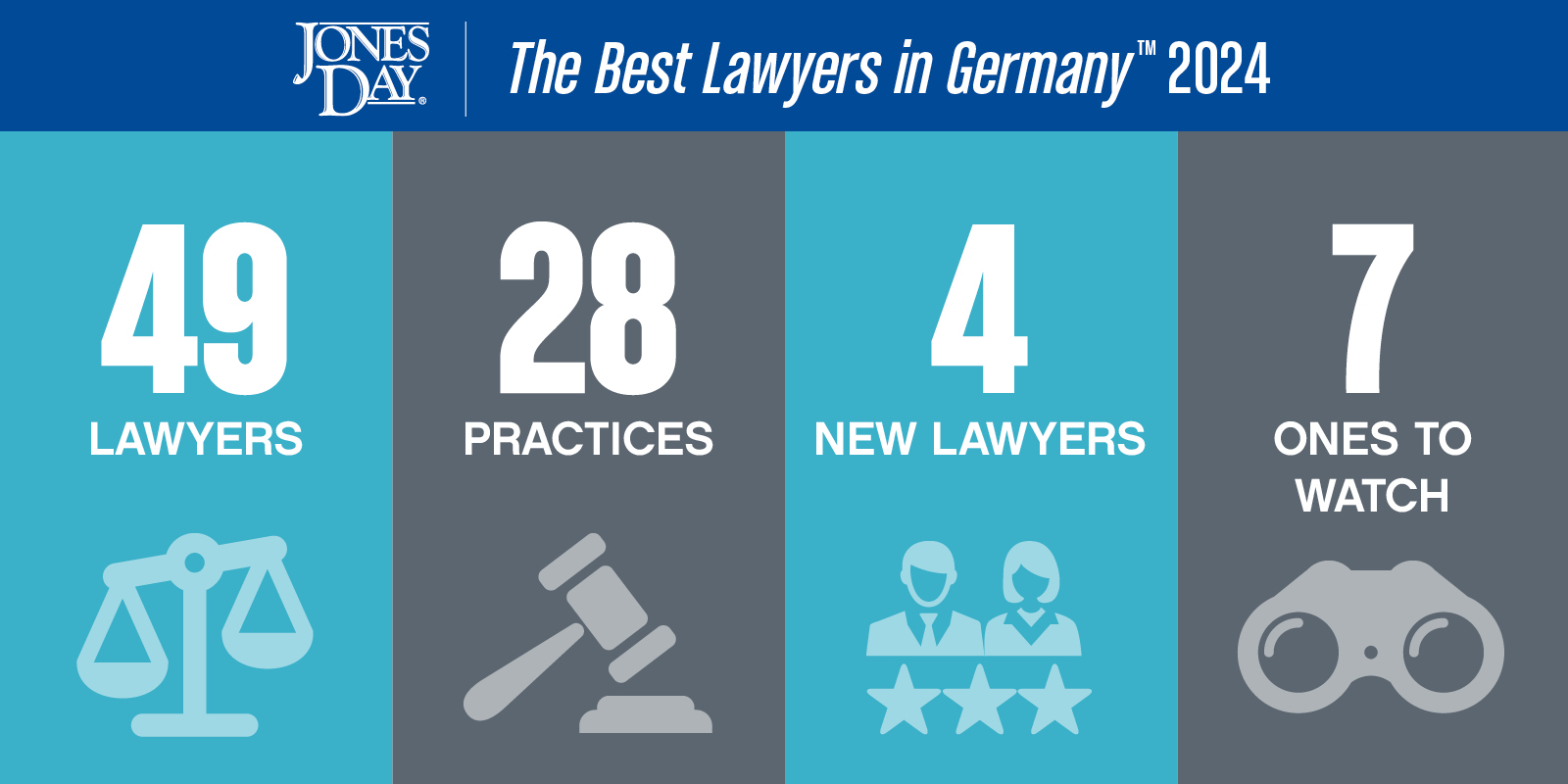 JONES DAY®

The Best Lawyers in Germany™ 2024

49
LAWYERS

28
PRACTICES

4
NEW LAWYERS

7
ONES TO WATCH