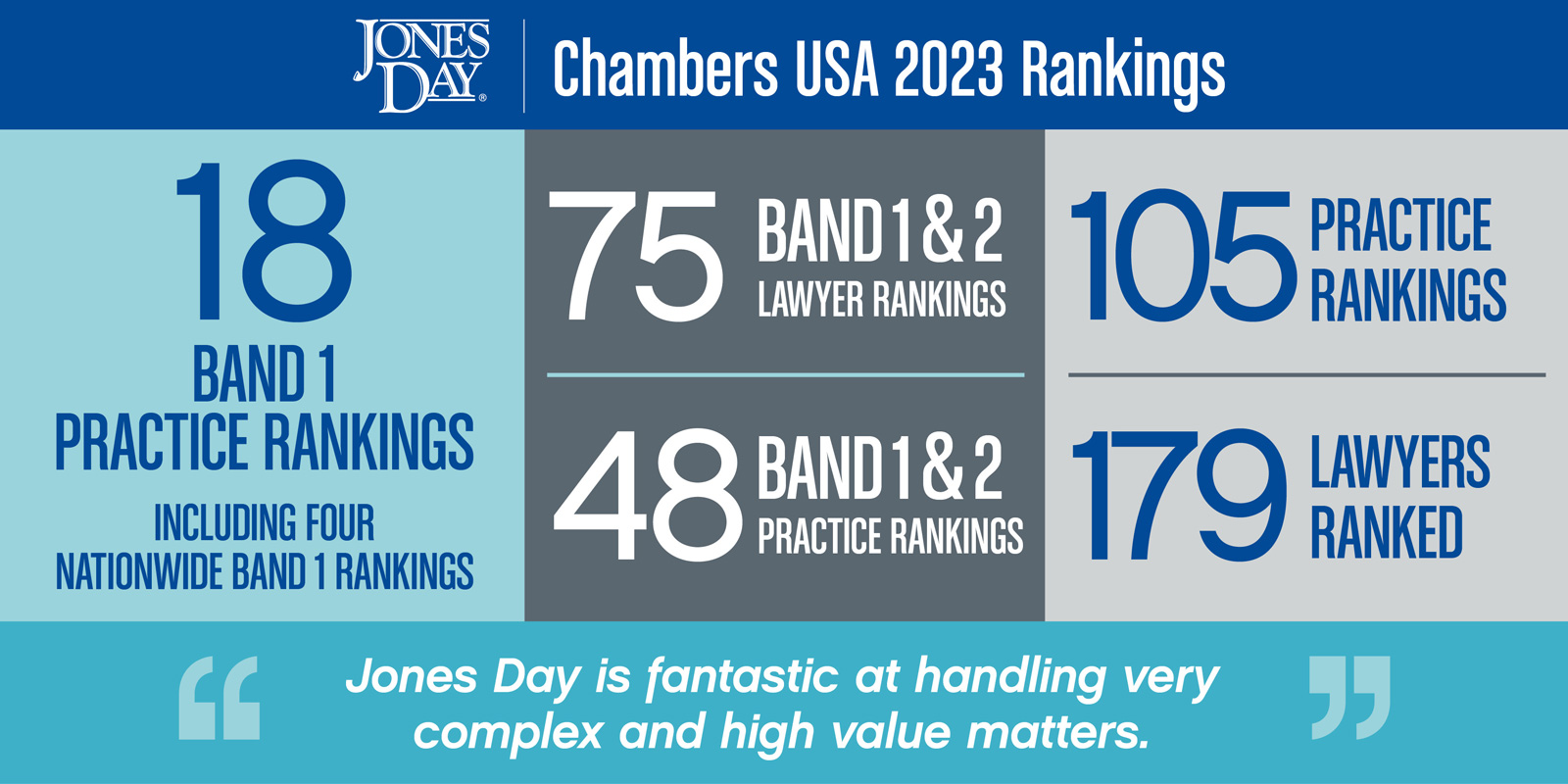 JONES DAY®

Chambers USA 2023 Rankings

18
BAND 1
PRACTICE RANKINGS
INCLUDING FOUR NATIONWIDE BAND 1 RANKINGS

75 BAND 1 & 2 LAWYER RANKINGS

48 BAND 1 & 2 PRACTICE RANKINGS

105 PRACTICE RANKINGS

179 LAWYERS RANKED

“ Jones Day is fantastic at handling very complex and high value matters. ”