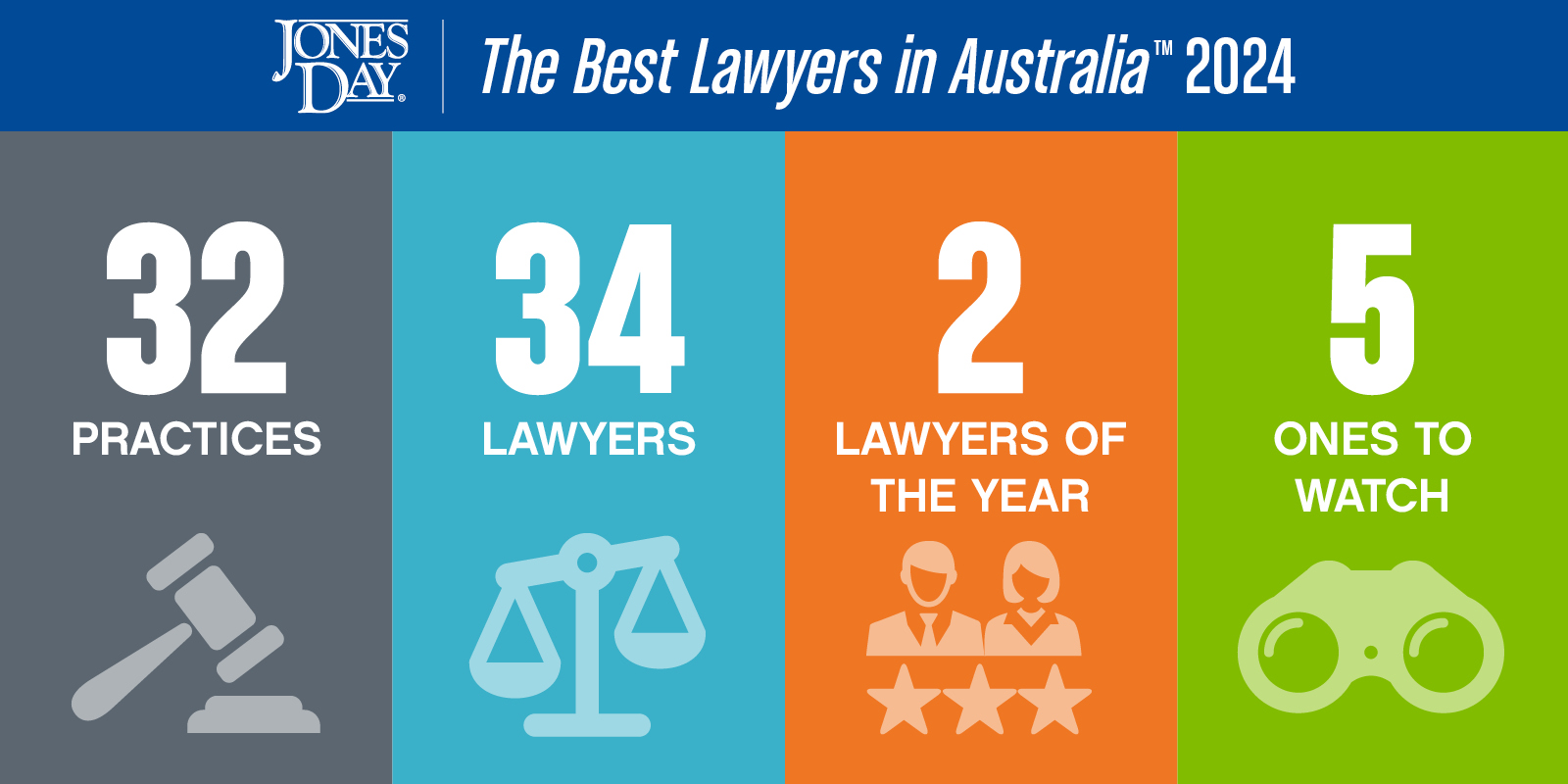 JONES DAY®

The Best Lawyers in Australia™ 2024

32
PRACTICES

34
LAWYERS

2
LAWYERS OF THE YEAR

5
ONES TO WATCH