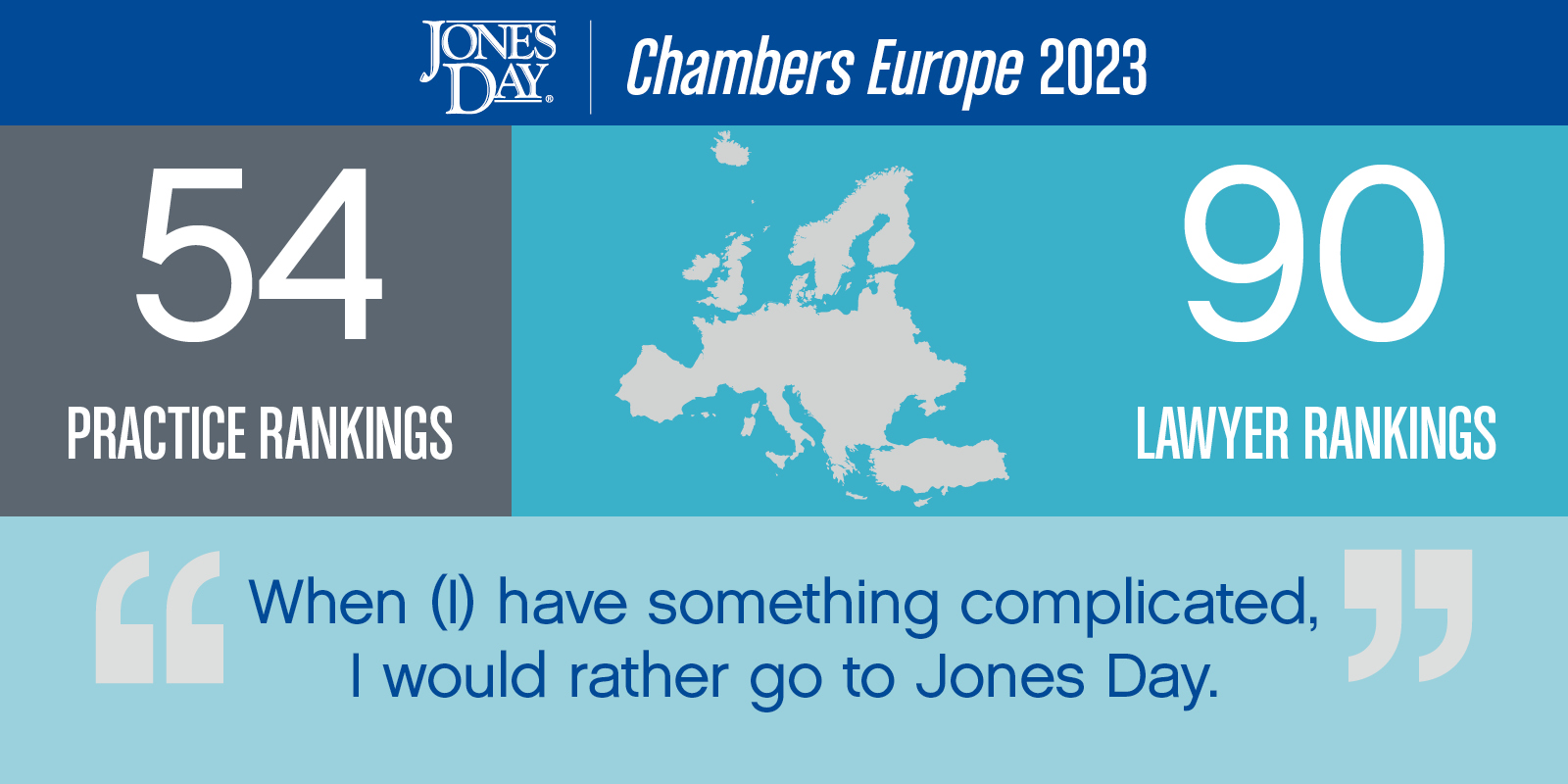 JONES DAY®

Chambers Europe 2023

54

PRACTICE RANKINGS

90

LAWYER RANKINGS

“When (I) have something complicated, I would rather go to Jones Day.”