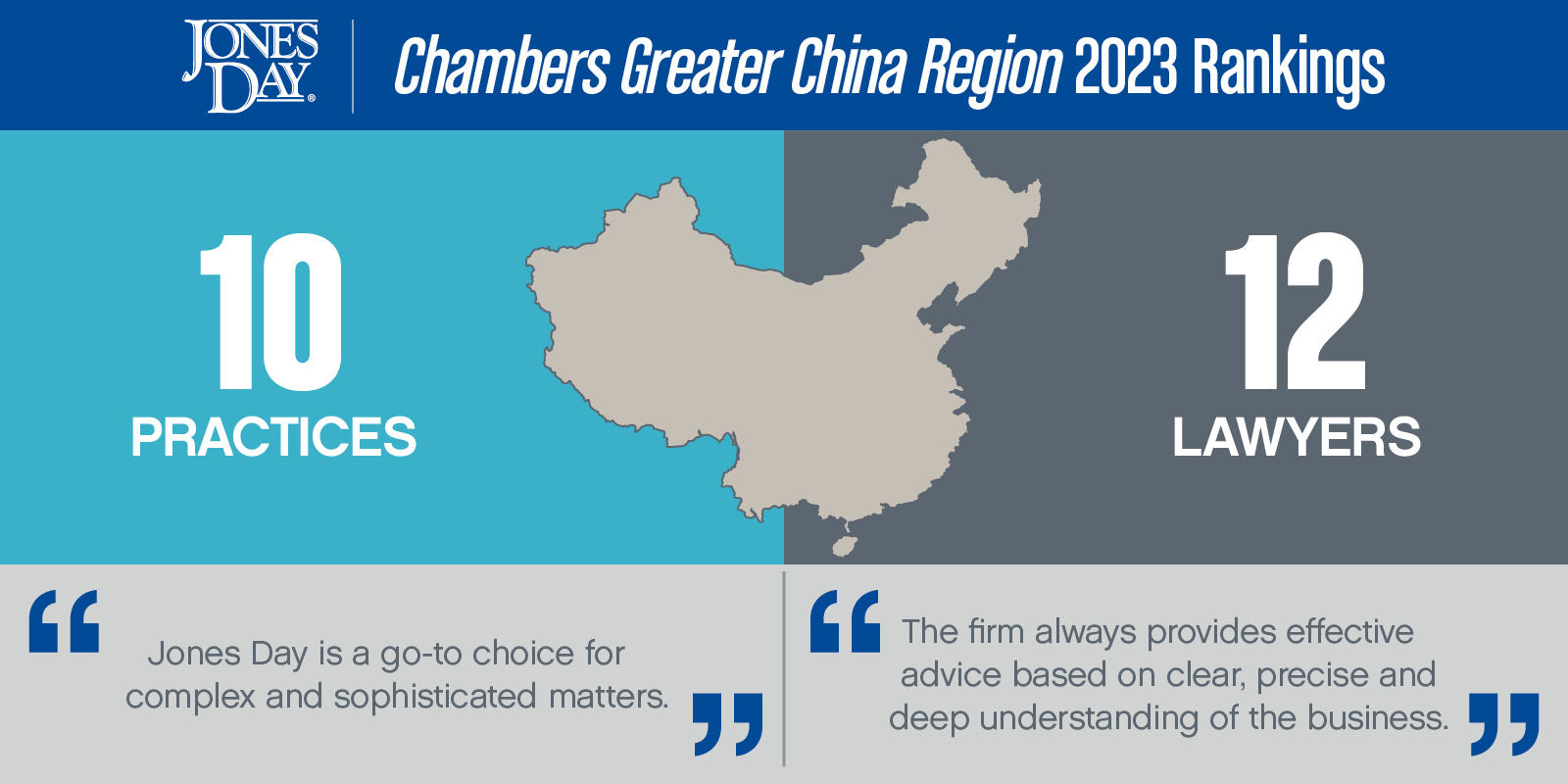 JONES DAY®

Chambers Greater China Region 2023 Rankings

10
PRACTICES

12
LAWYERS

“ Jones Day is a go-to choice for complex and sophisticated matters. ”

“ The firm always provides effective advice based on clear, precise and deep understanding of the business. ”