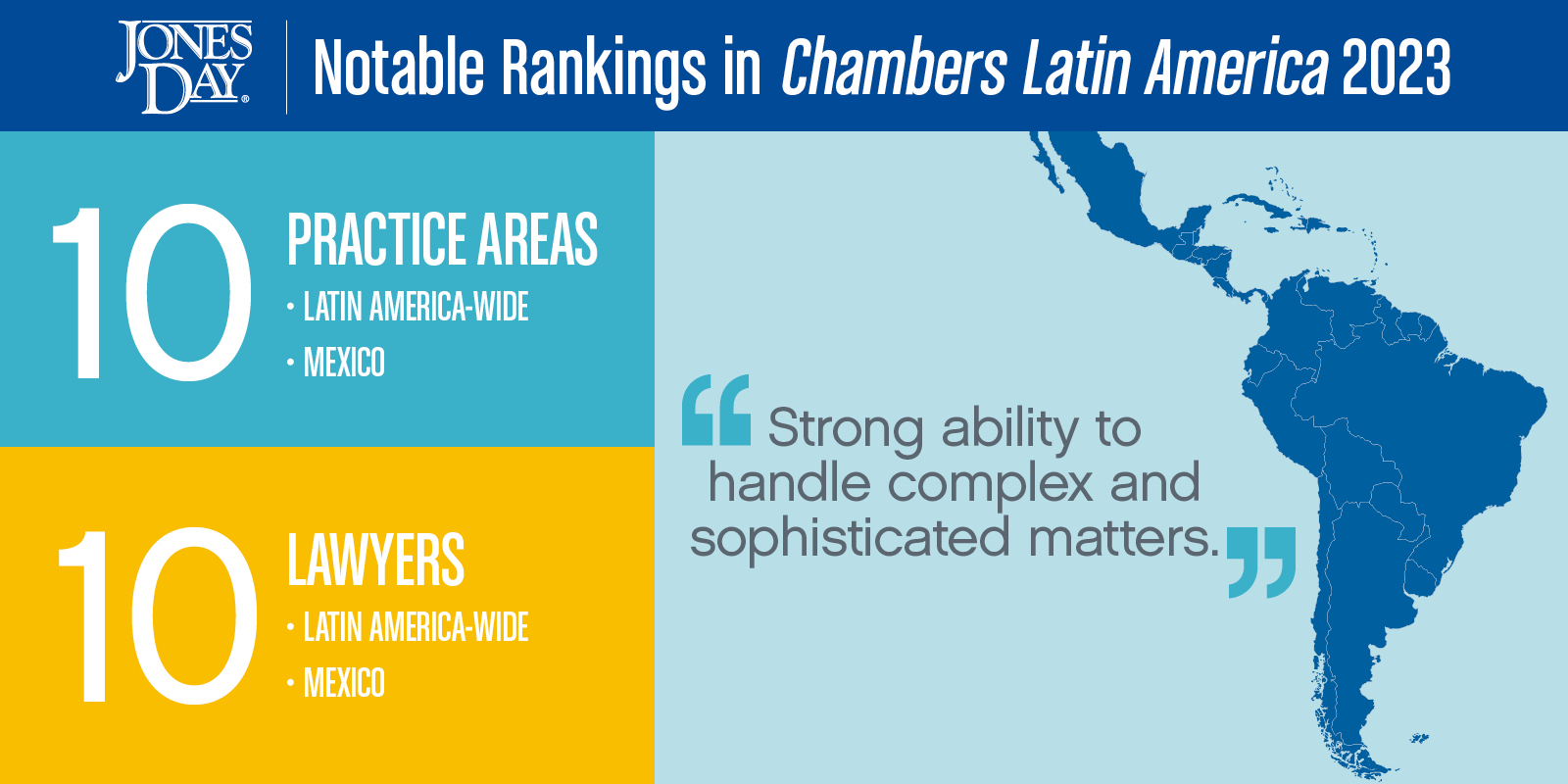 JONES DAY®

Notable Rankings in Chambers Latin America 2023

10 PRACTICE AREAS
• LATIN AMERICA-WIDE
• MEXICO

10 LAWYERS
• LATIN AMERICA-WIDE
• MEXICO

“Strong ability to handle complex and sophisticated matters.”