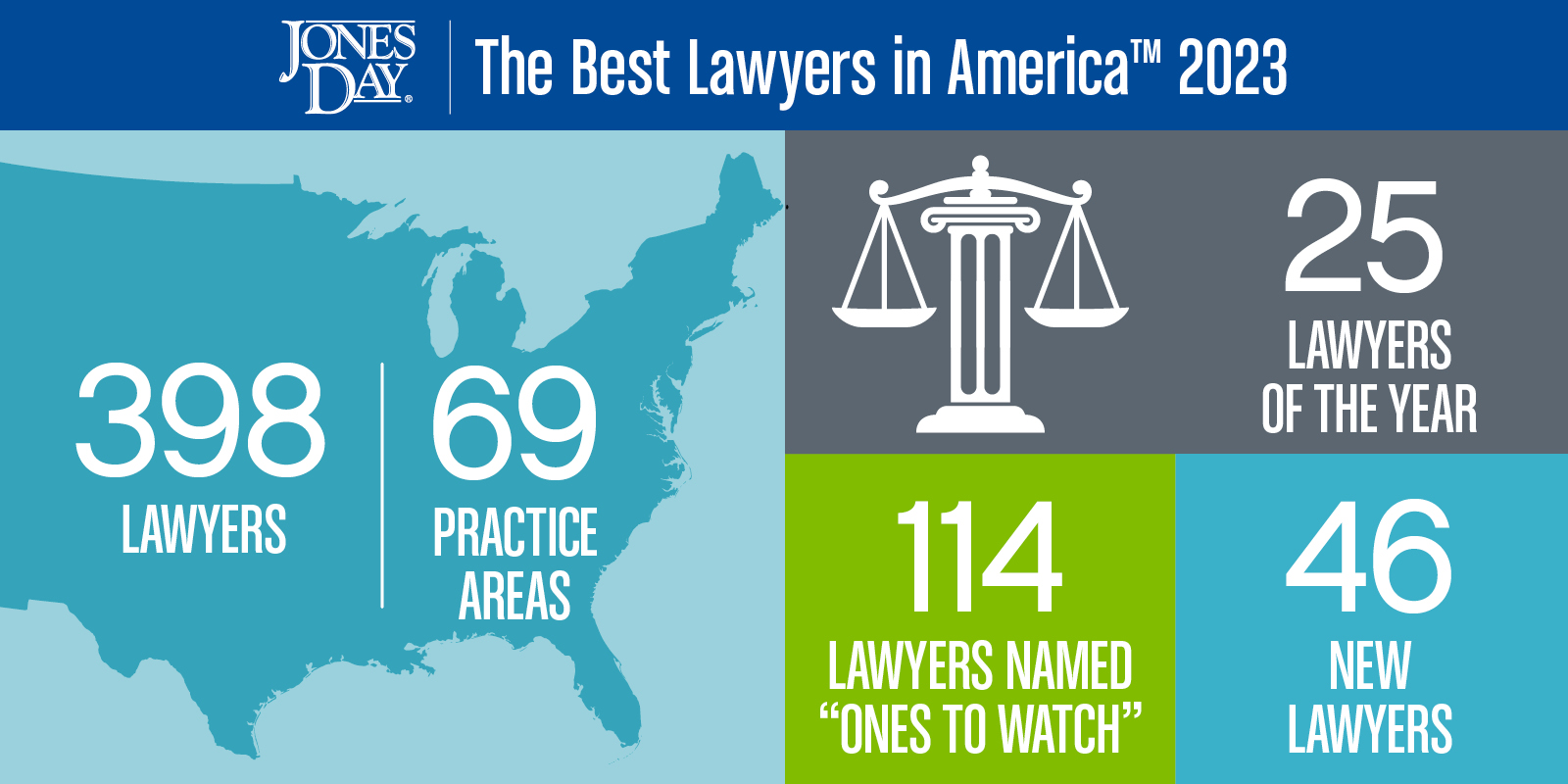 JONES DAY®

The Best Lawyers in America™ 2023

398
LAWYERS

69
PRACTICE AREAS

25
LAWYERS OF THE YEAR

114
LAWYERS NAMED "ONES TO WATCH"

46
NEW LAWYERS