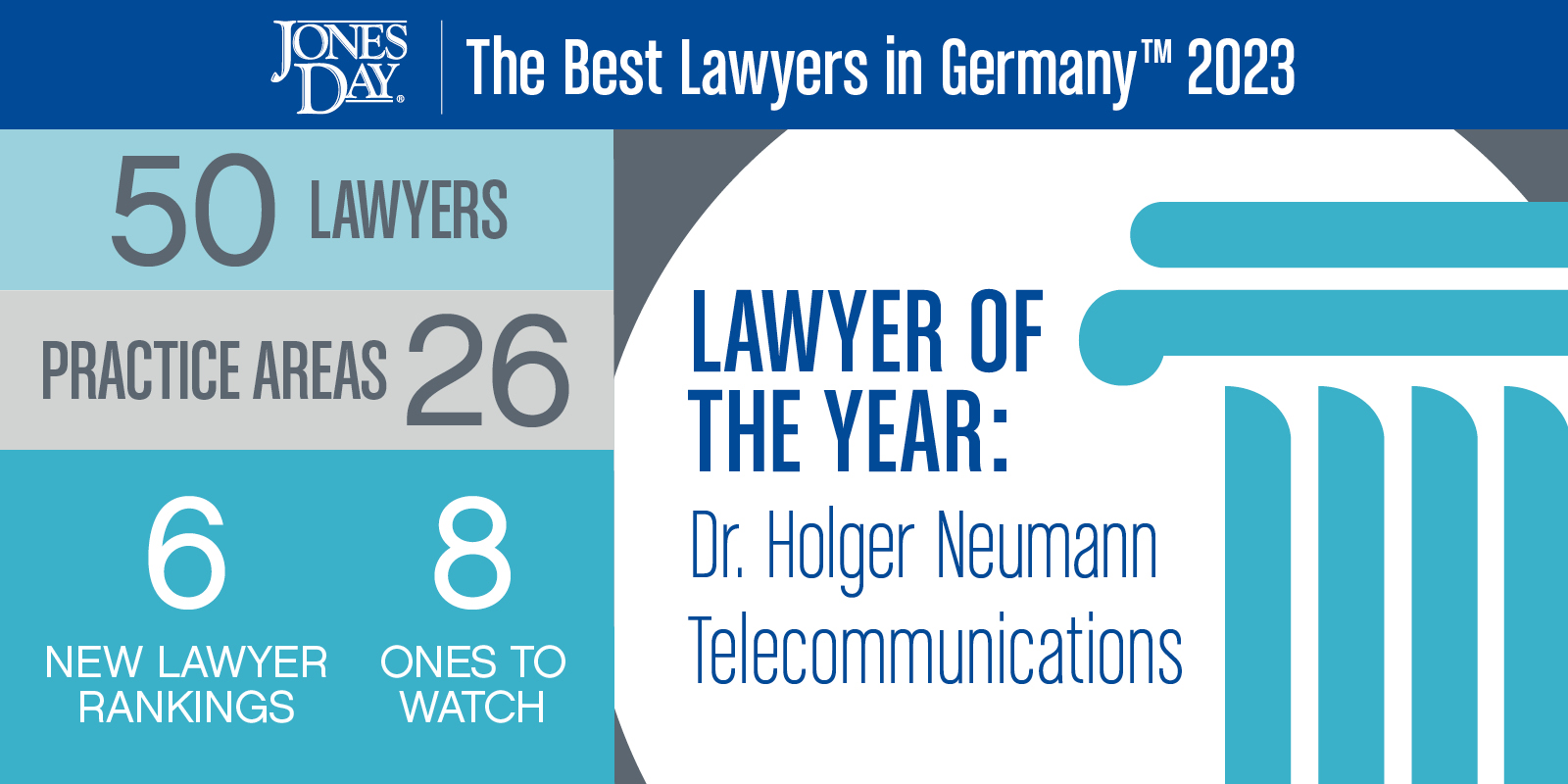 JONES DAY®

The Best Lawyers in Germany™ 2023

50 LAWYERS

PRACTICE AREAS 26

6 NEW LAWYER RANKINGS

8 ONES TO WATCH

LAWYER OF THE YEAR:
Dr. Holger Neumann
Telecommunications