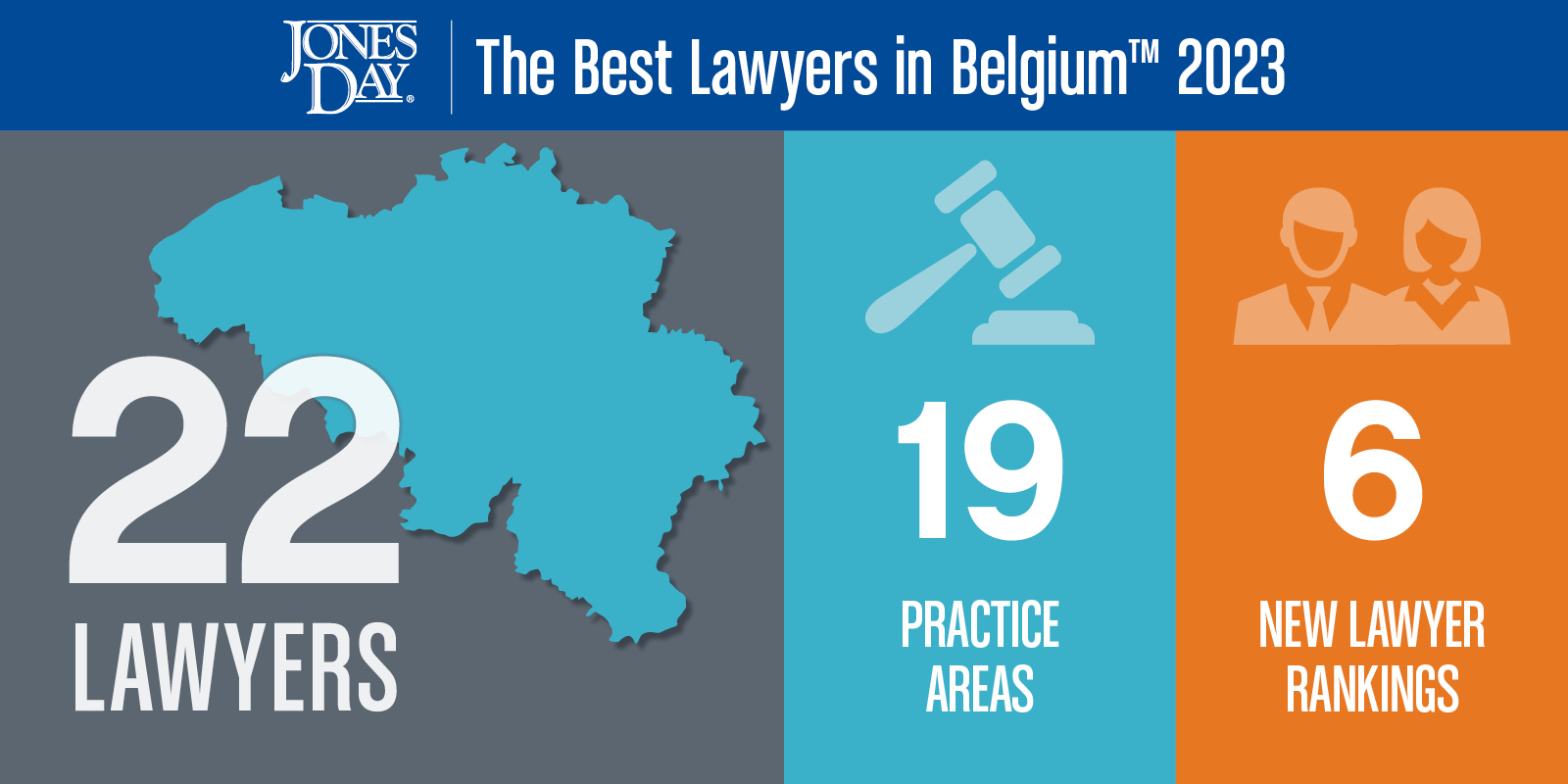 JONES DAY®

The Best Lawyers in Belgium™ 2023

22
LAWYERS

19
PRACTICE AREAS

6
NEW LAWYER RANKINGS