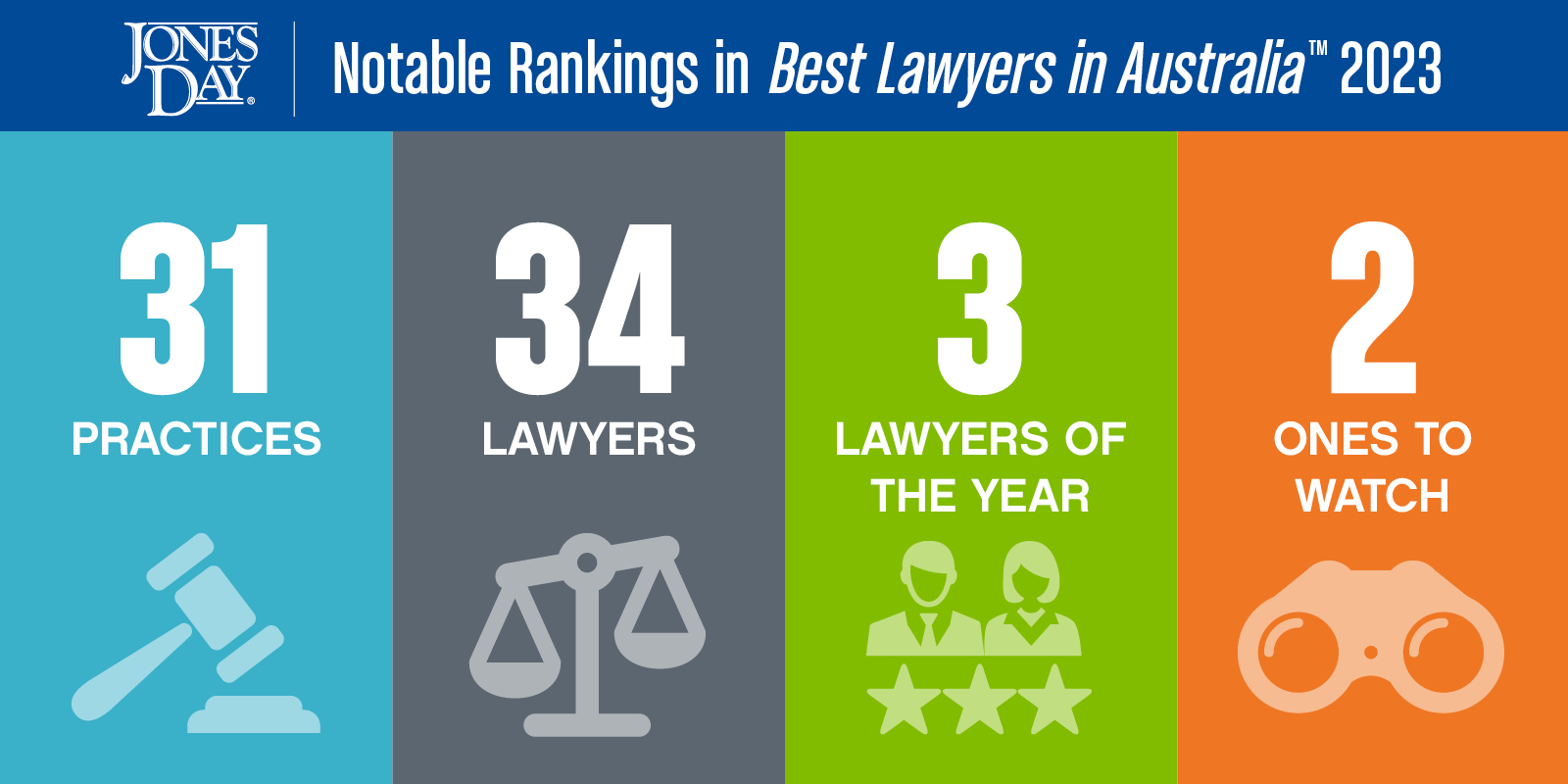 JONES DAY®

Notable Rankings in Best Lawyers in Australia™ 2023

31
PRACTICES

34
LAWYERS

3
LAWYERS OF THE YEAR

2
ONES TO WATCH