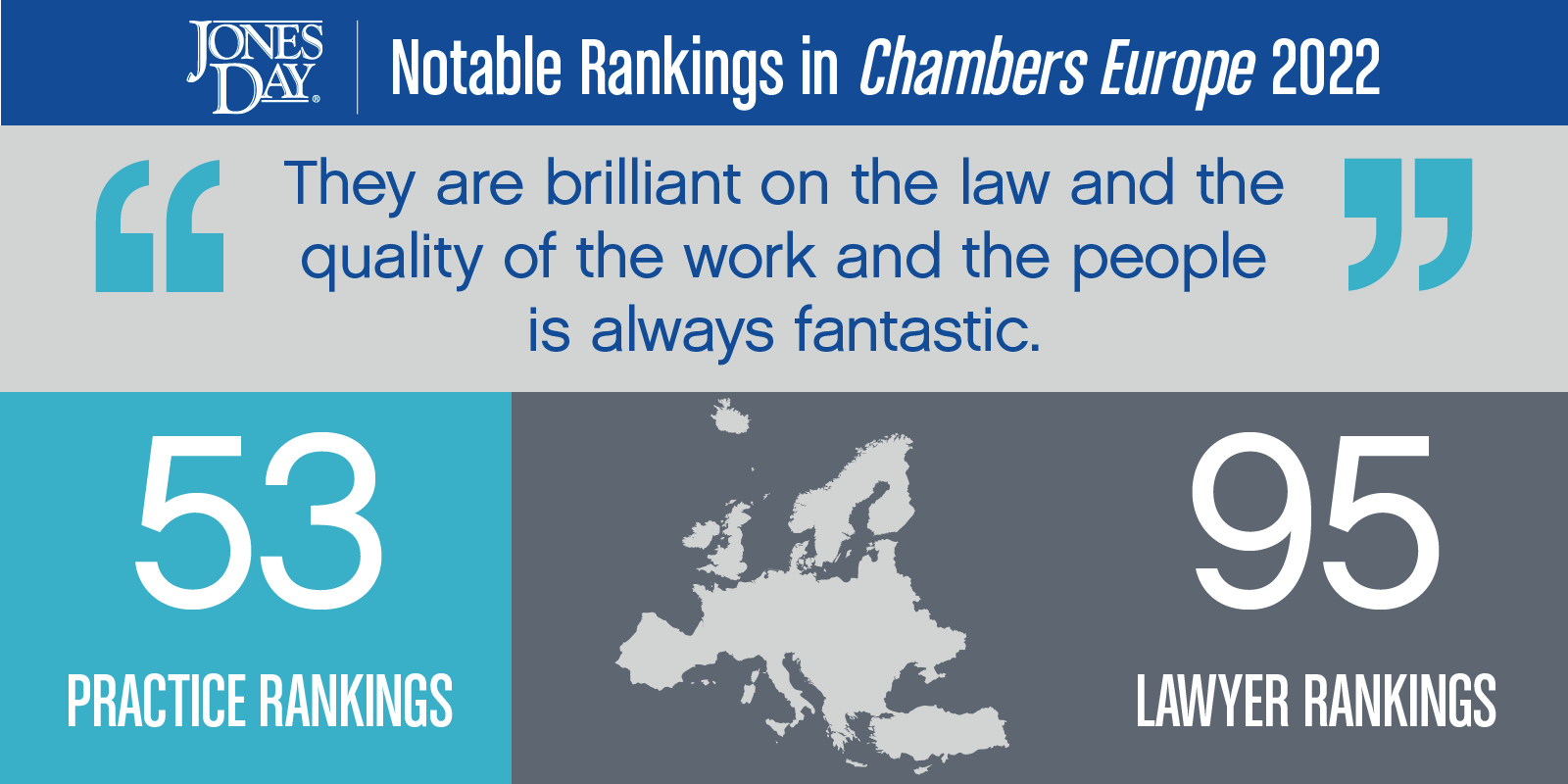 JONES DAY®

Notable Rankings in Chambers Europe 2022

“They are brilliant on the law and the quality of the work and the people is always fantastic.”

53
PRACTICE RANKINGS

95
LAWYER RANKINGS