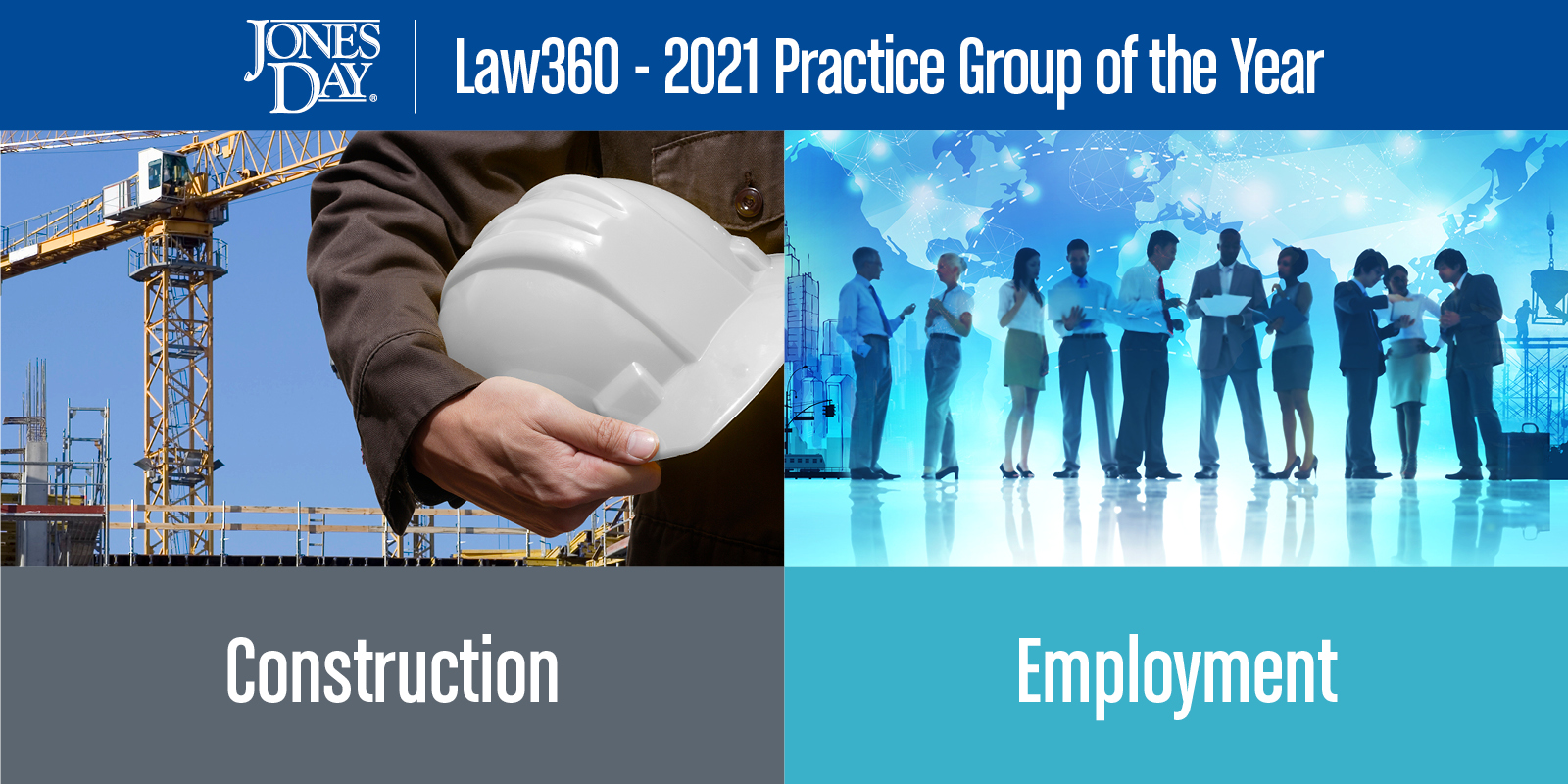 JONES DAY®

Law360 - 2021 Practice Group of the Year

Construction

Employment