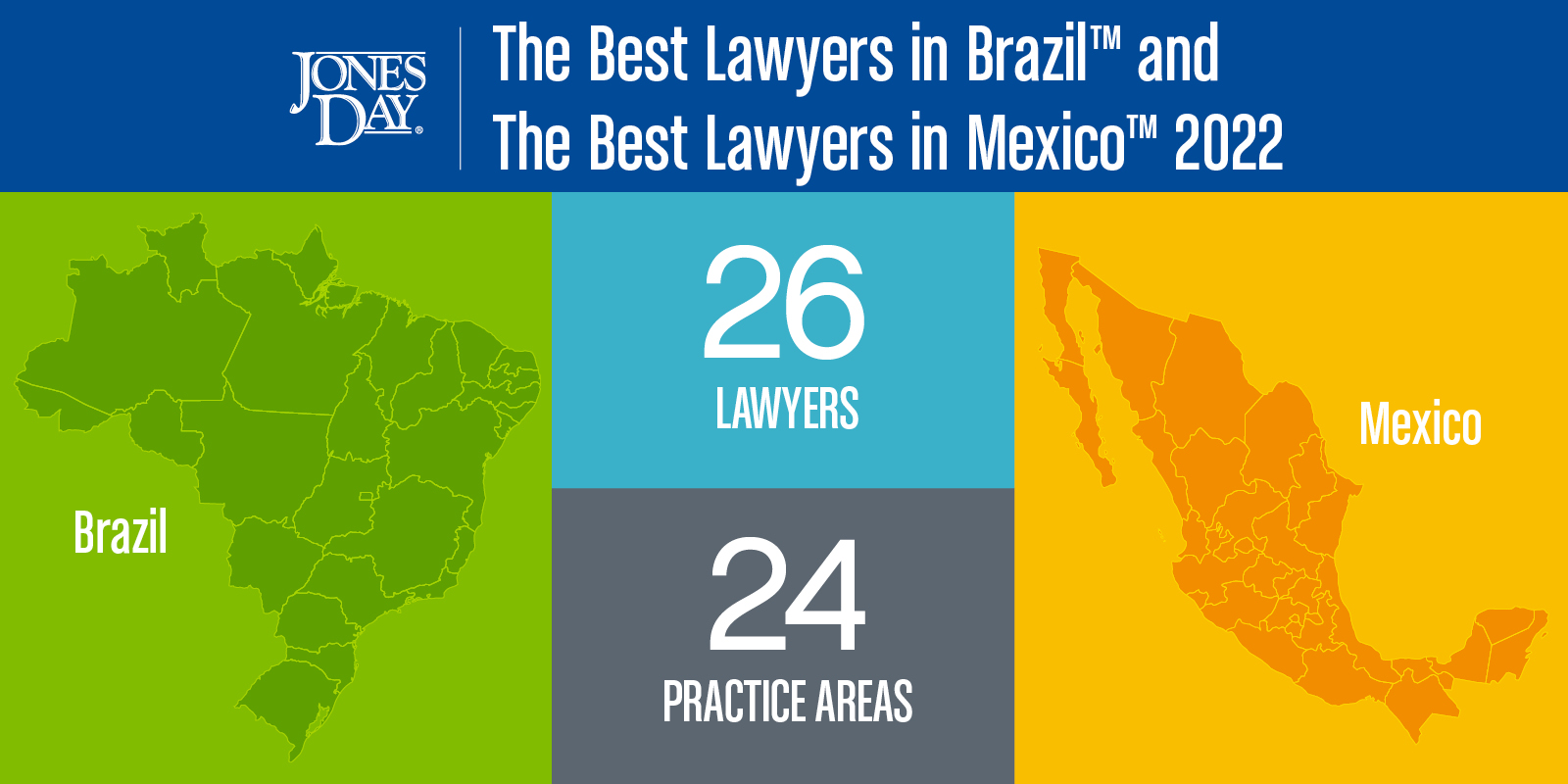 JONES DAY®

The Best Lawyers in Brazil™ and The Best Lawyers in Mexico™ 2022

Brazil

26
LAWYERS

24
PRACTICE AREAS

Mexico