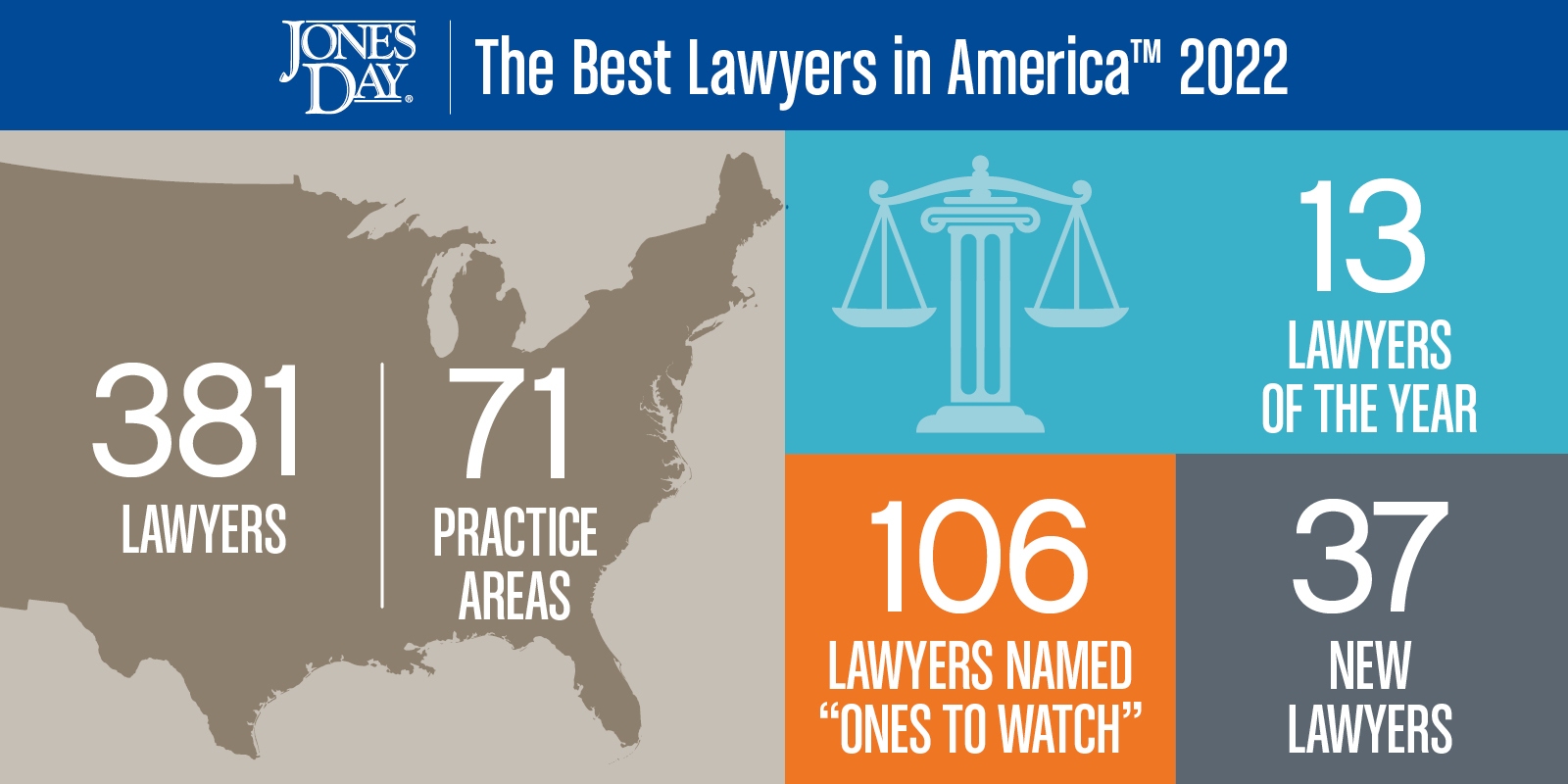 JONES DAY®

The Best Lawyers in America™ 2022

381
LAWYERS

71
PRACTICE AREAS

13
LAWYERS OF THE YEAR

106
LAWYERS NAMED "ONES TO WATCH"

37
NEW LAWYERS