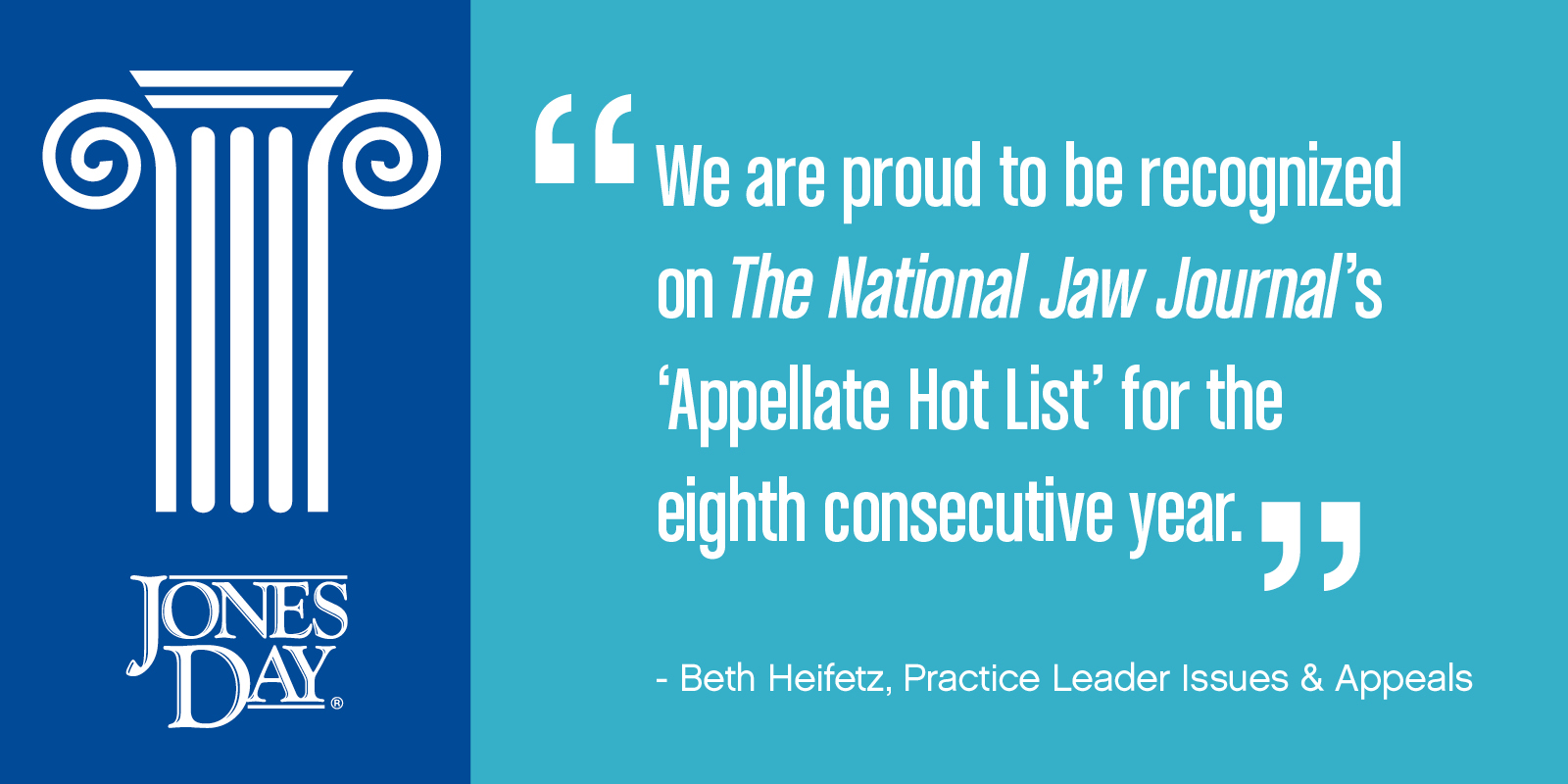 JONES DAY®

“We are proud to be recognized on The National Jaw Journal’s ‘Appellate Hot List’ for the eighth consecutive year.”

- Beth Heifetz, Practice Leader Issues & Appeals