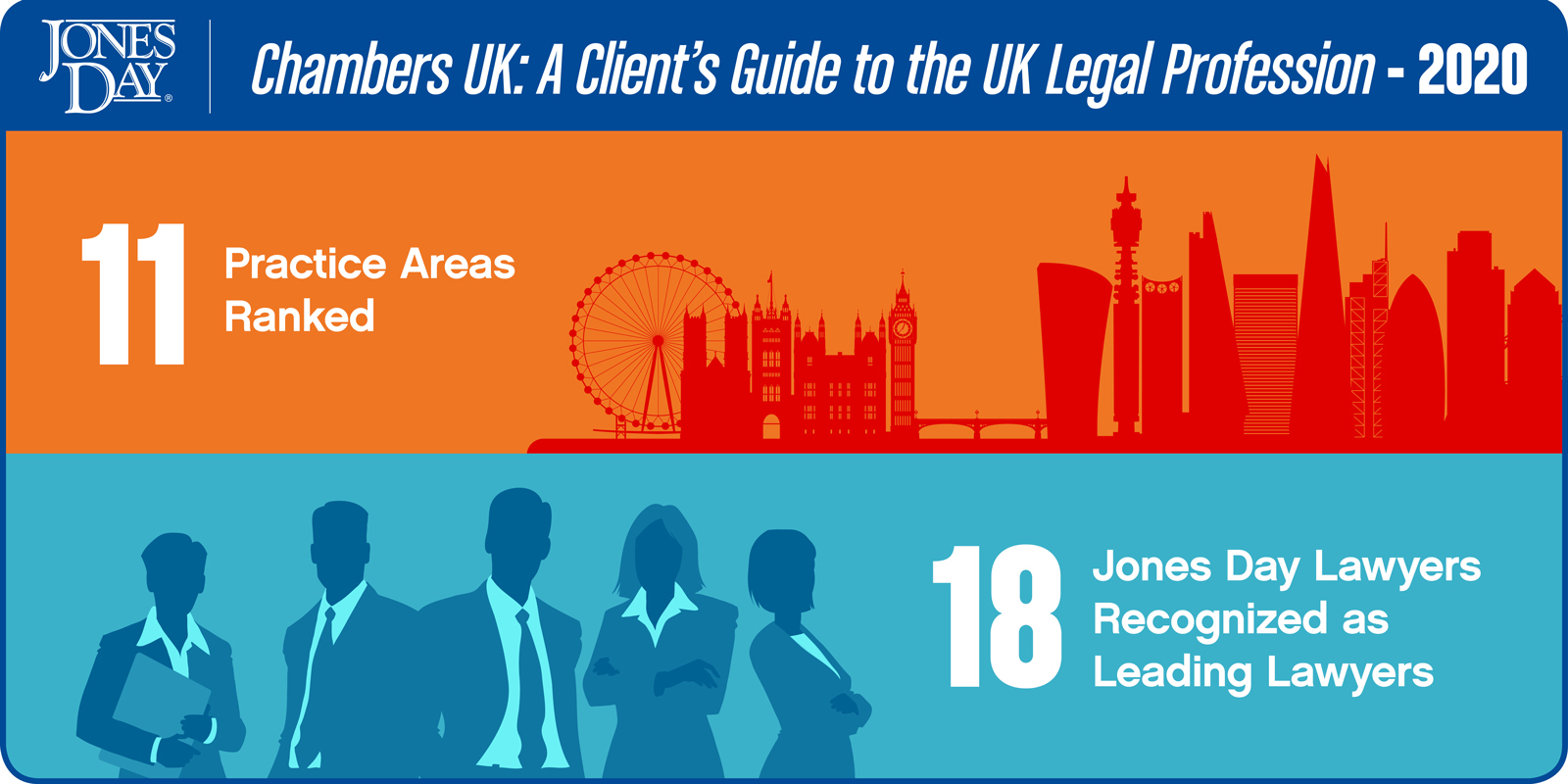 JONES DAY®

Chambers UK: A Client's Guide to the UK Legal Profession - 2020

11 Practice Areas Ranked

18 Jones Day Lawyers Recognized as Leading Lawyers