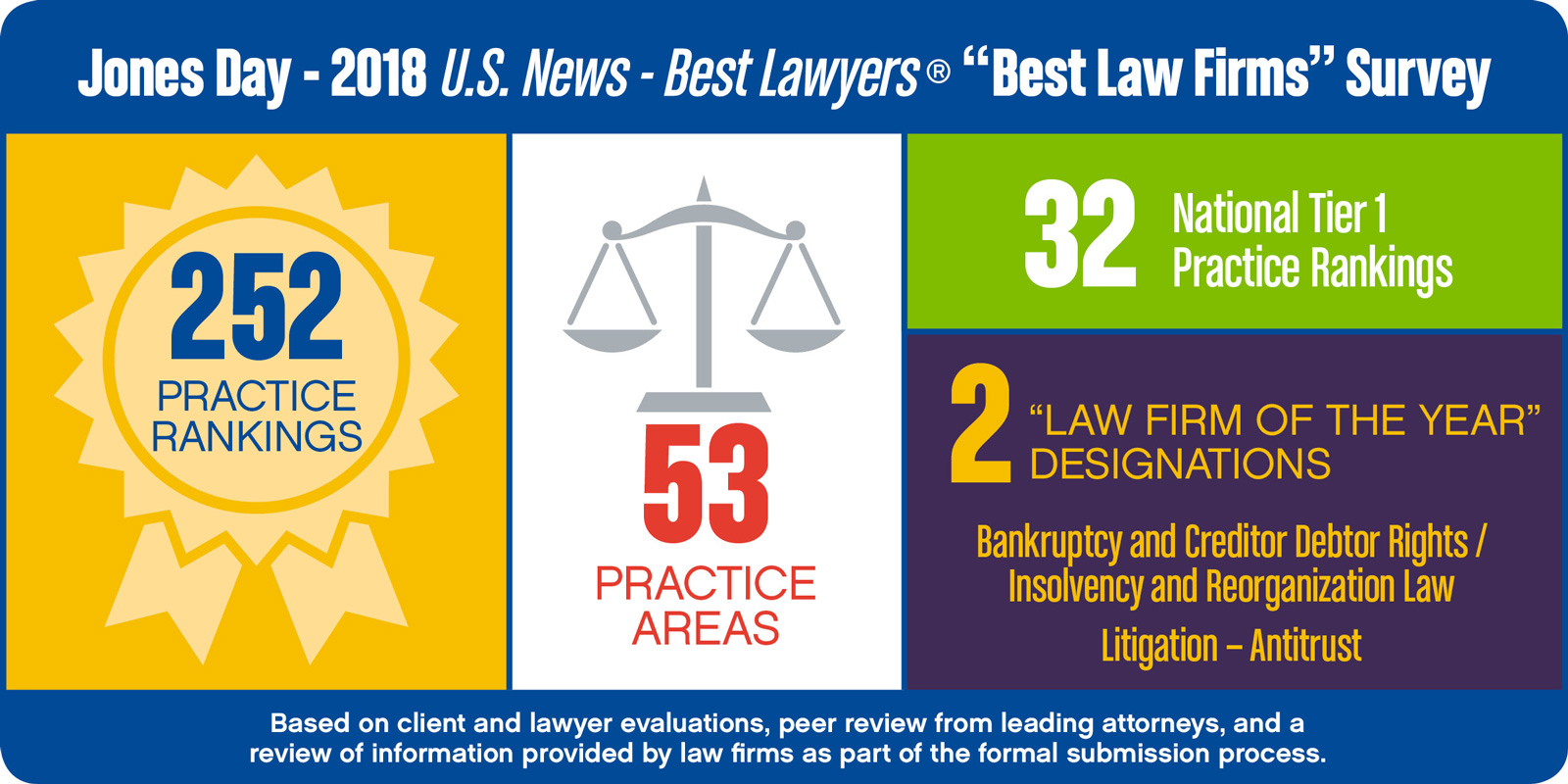 Jones Day - 2018 U.S. News - Best Lawyers® "Best Law Firms" Survey

252 PRACTICE RANKINGS

53 PRACTICE AREAS

32 National Tier 1 Practice Rankings

2 "LAW FIRM OF THE YEAR" DESIGNATIONS

Bankruptcy and Creditor Debtor Rights / Insolvency and Reorganization Law

Litigation – Antitrust

Based on client and lawyer evaluations, peer review from leading attorneys, and a review of information provided by law firms as part of the formal submission process.