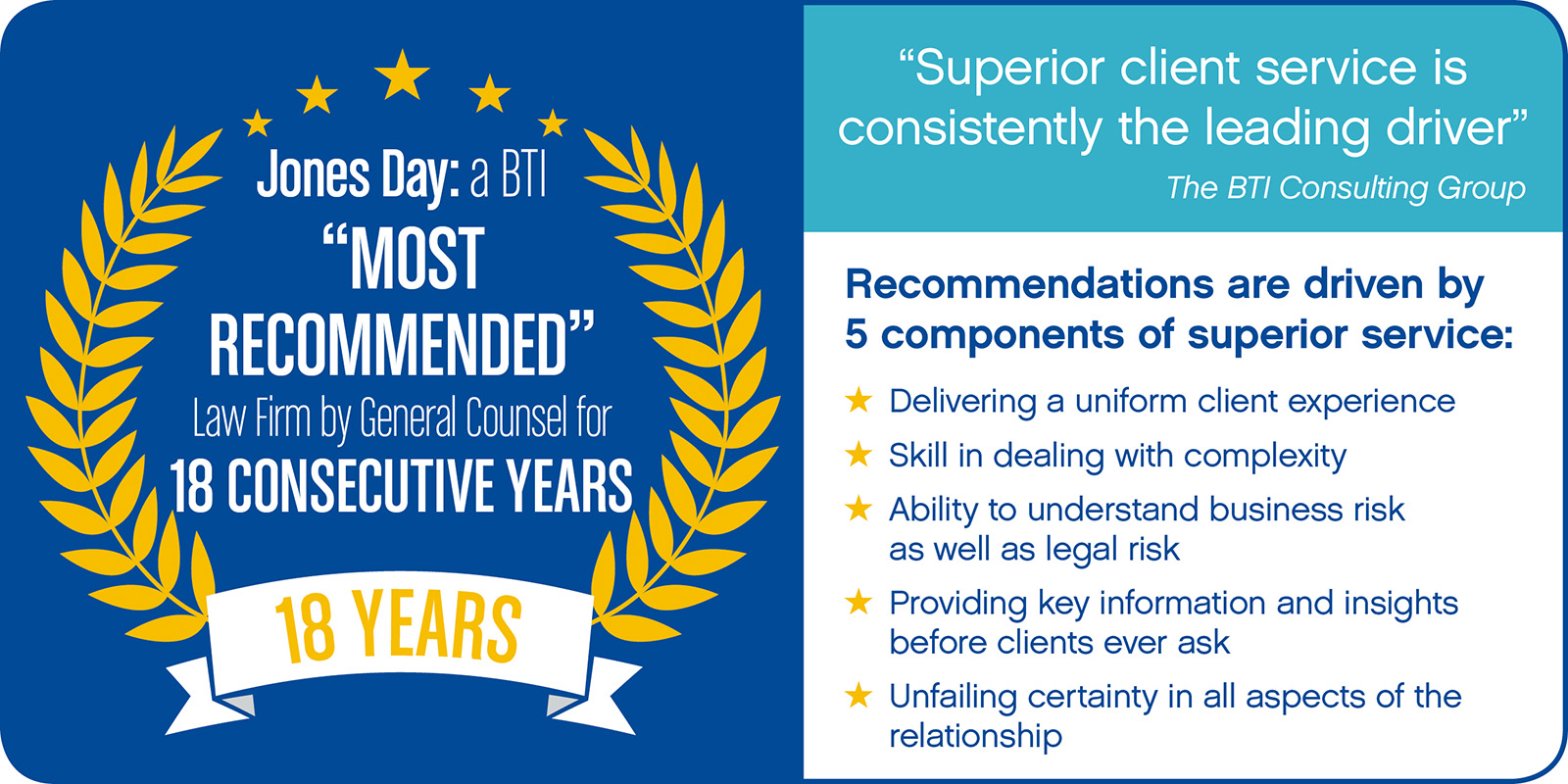 Jones Day: a BTI
“MOST RECOMMENDED”
Law Firm by General Counsel for
18 CONSECUTIVE YEARS

18 YEARS

“Superior client service is consistently the leading driver”
The BTI Consulting Group

Recommendations are driven by 5 components of superior service:

★ Delivering a uniform client experience
★ Skill in dealing with complexity
★ Ability to understand business risk as well as legal risk
★ Providing key information and insights before clients ever ask
★ Unfailing certainty in all aspects of the relationship